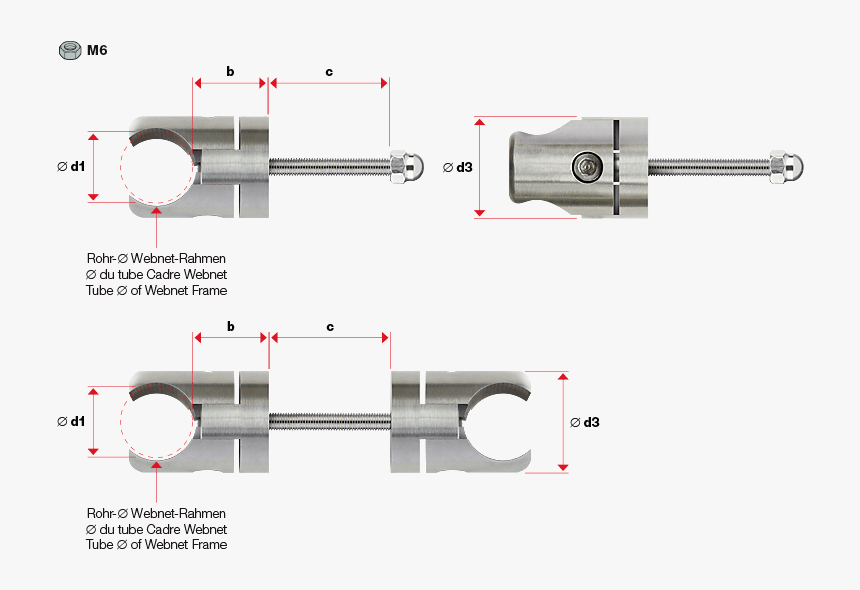 M6

b

c

∅ d1

∅ d3

Rohr-∅ Webnet-Rahmen
∅ du tube Cadre Webnet
Tube ∅ of Webnet Frame

b

c

∅ d1

∅ d3

Rohr-∅ Webnet-Rahmen
∅ du tube Cadre Webnet
Tube ∅ of Webnet Frame