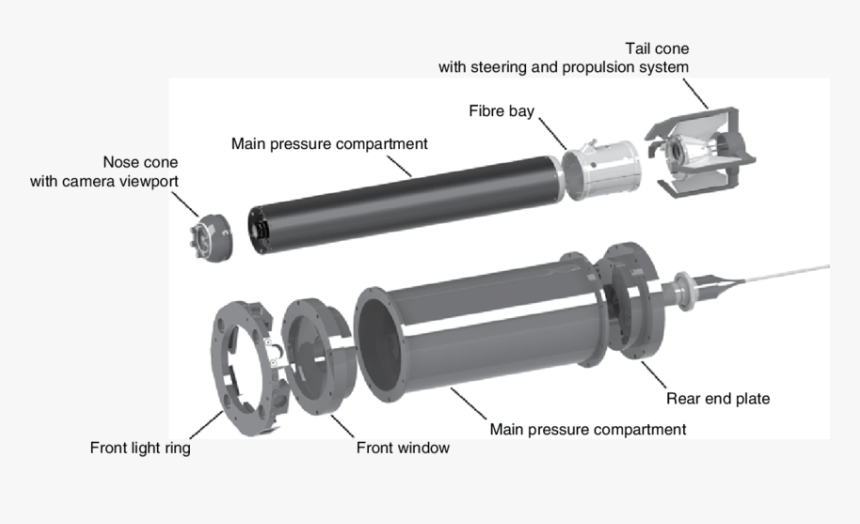 Tail cone
with steering and propulsion system

Fibre bay

Main pressure compartment

Nose cone
with camera viewport

Rear end plate

Main pressure compartment

Front light ring

Front window