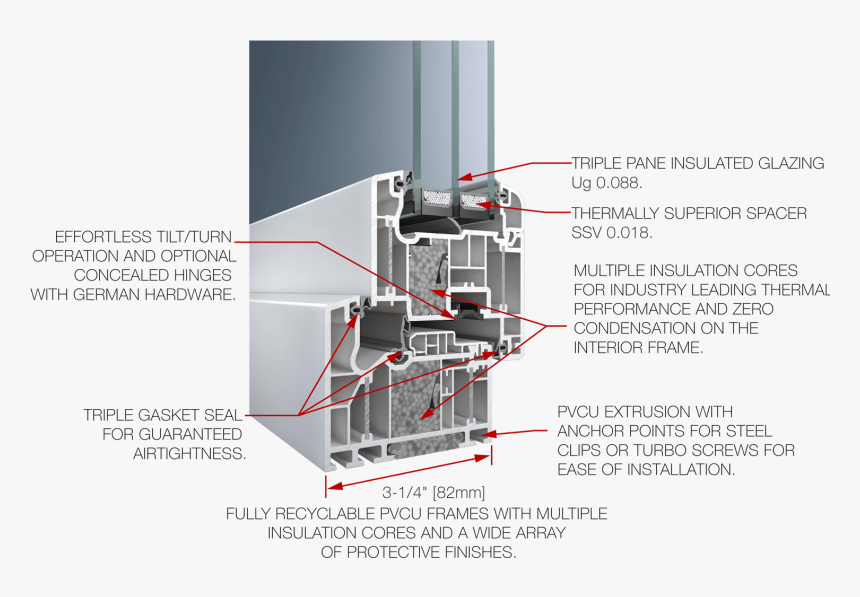 TRIPLE PANE INSULATED GLAZING
Ug 0.088.

THERMALLY SUPERIOR SPACER
SSV 0.018.

EFFORTLESS TILT/TURN OPERATION AND OPTIONAL CONCEALED HINGES WITH GERMAN HARDWARE.

MULTIPLE INSULATION CORES FOR INDUSTRY LEADING THERMAL PERFORMANCE AND ZERO CONDENSATION ON THE INTERIOR FRAME.

TRIPLE GASKET SEAL FOR GUARANTEED AIRTIGHTNESS.

PVCU EXTRUSION WITH ANCHOR POINTS FOR STEEL CLIPS OR TURBO SCREWS FOR EASE OF INSTALLATION.

3-1/4" [82mm]

FULLY RECYCLABLE PVCU FRAMES WITH MULTIPLE INSULATION CORES AND A WIDE ARRAY OF PROTECTIVE FINISHES.