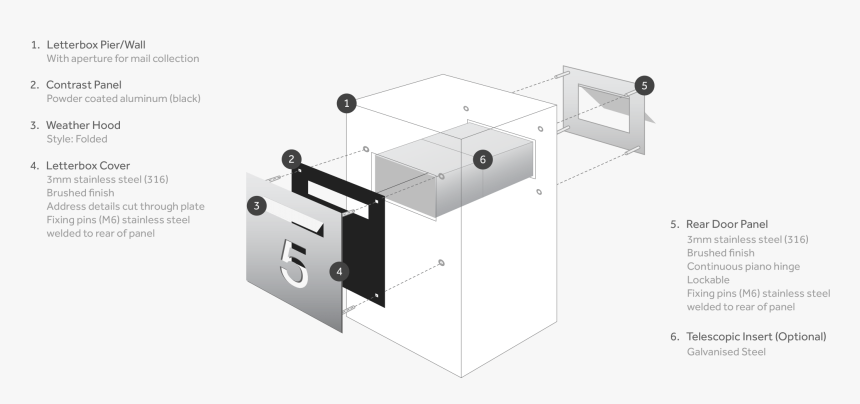 1. Letterbox Pier/Wall
With aperture for mail collection

2. Contrast Panel
Powder coated aluminum (black)

3. Weather Hood
Style: Folded

4. Letterbox Cover
3mm stainless steel (316)
Brushed finish
Address details cut through plate
Fixing pins (M6) stainless steel welded to rear of panel

1

2

3

4

5

6

5

5. Rear Door Panel
3mm stainless steel (316)
Brushed finish
Continuous piano hinge
Lockable
Fixing pins (M6) stainless steel welded to rear of panel

6. Telescopic Insert (Optional)
Galvanised Steel