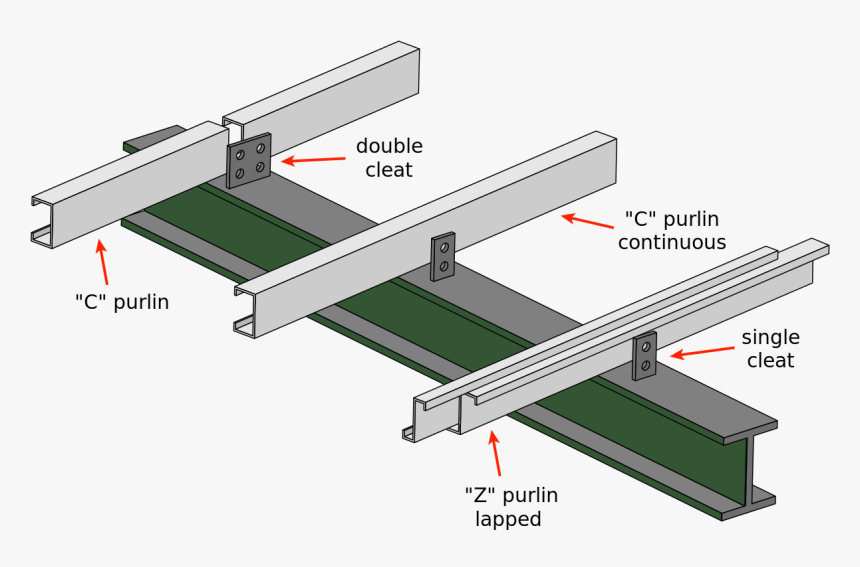 double cleat

"C" purlin continuous

"C" purlin

single cleat

"Z" purlin lapped