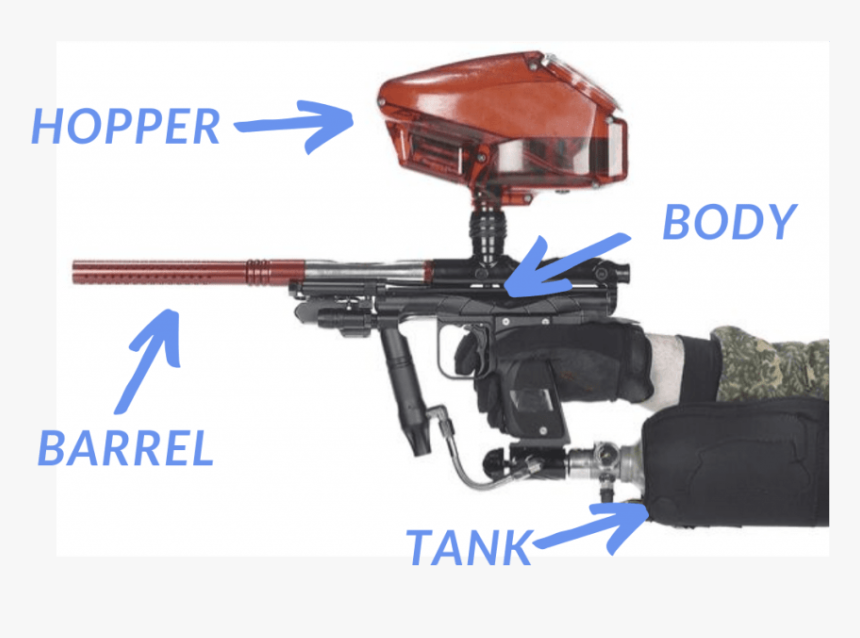 HOPPER

BODY

BARREL

TANK