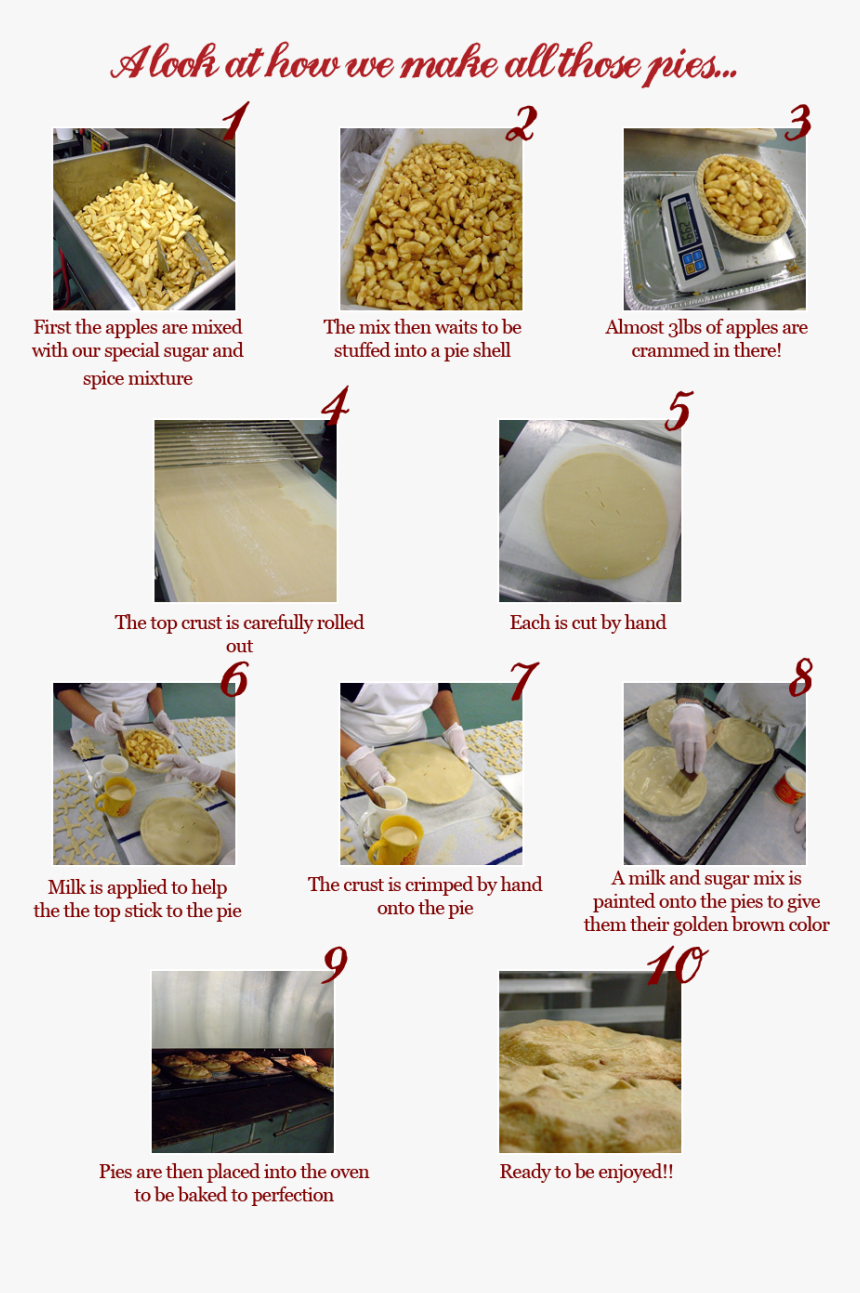 A look at how we make all those pies...

1
First the apples are mixed with our special sugar and spice mixture

2
The mix then waits to be stuffed into a pie shell

3
Almost 3lbs of apples are crammed in there!

4
The top crust is carefully rolled out

5
Each is cut by hand

6
Milk is applied to help the the top stick to the pie

7
The crust is crimped by hand onto the pie

8
A milk and sugar mix is painted onto the pies to give them their golden brown color

9
Pies are then placed into the oven to be baked to perfection

10
Ready to be enjoyed!!