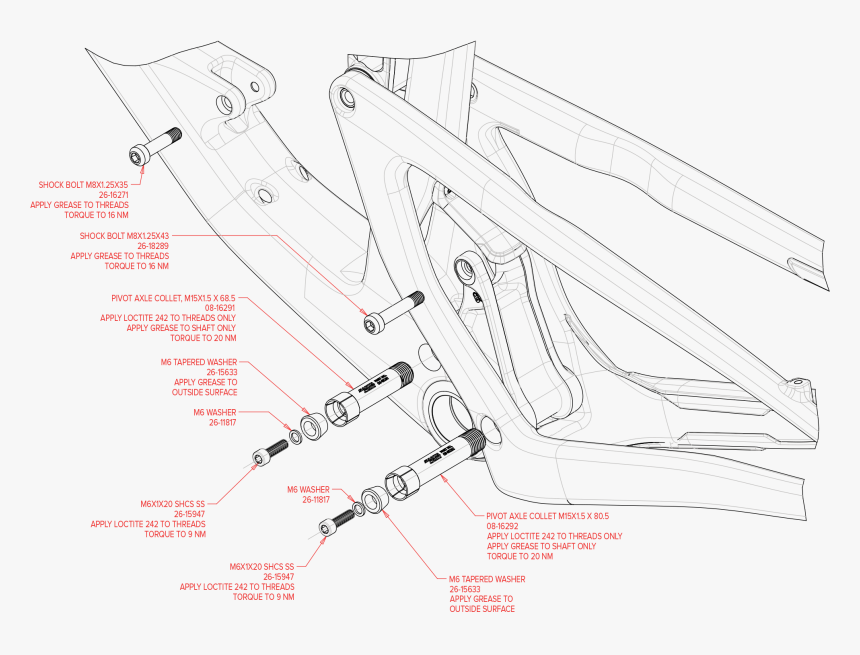 SHOCK BOLT M8X1.25X35
26-16271
APPLY GREASE TO THREADS
TORQUE TO 16 NM

SHOCK BOLT M8X1.25X43
26-18289
APPLY GREASE TO THREADS
TORQUE TO 16 NM

PIVOT AXLE COLLET, M15X1.5 X 68.5
08-16291
APPLY LOCTITE 242 TO THREADS ONLY
APPLY GREASE TO SHAFT ONLY
TORQUE TO 20 NM

M6 TAPERED WASHER
26-15633
APPLY GREASE TO
OUTSIDE SURFACE

M6 WASHER
26-11817

M6X1X20 SHCS SS
26-15947
APPLY LOCTITE 242 TO THREADS
TORQUE TO 9 NM

M6 WASHER
26-11817

M6X1X20 SHCS SS
26-15947
APPLY LOCTITE 242 TO THREADS
TORQUE TO 9 NM

PIVOT AXLE COLLET M15X1.5 X 80.5
08-16292
APPLY LOCTITE 242 TO THREADS ONLY
APPLY GREASE TO SHAFT ONLY
TORQUE TO 20 NM

M6 TAPERED WASHER
26-15633
APPLY GREASE TO
OUTSIDE SURFACE