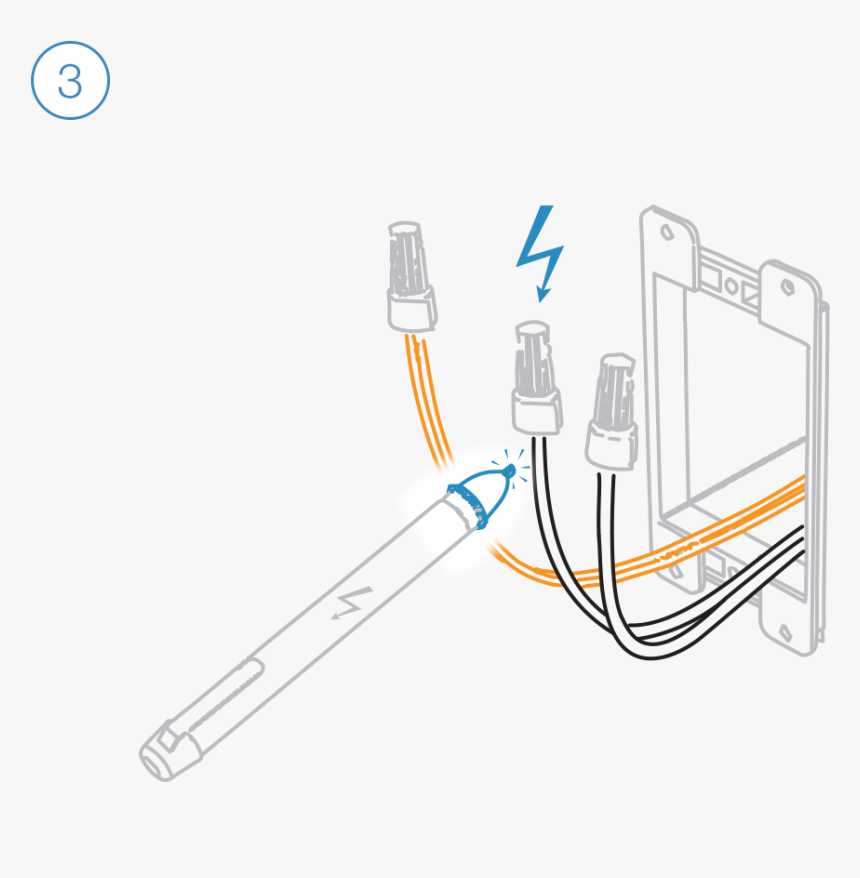 3