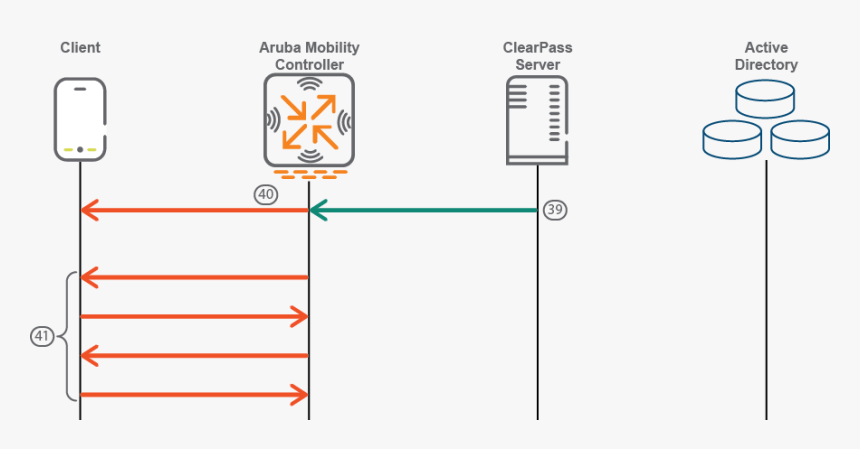 Client

Aruba Mobility Controller

ClearPass Server

Active Directory

40

39

41