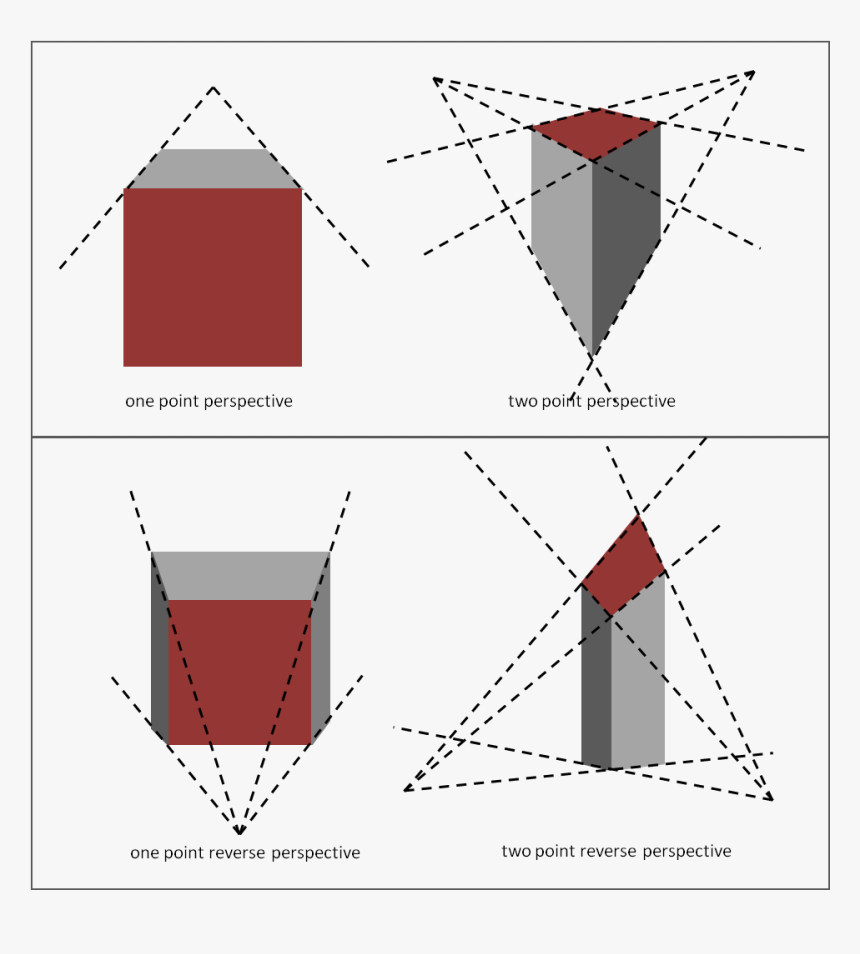 one point perspective

two point perspective

one point reverse perspective

two point reverse perspective