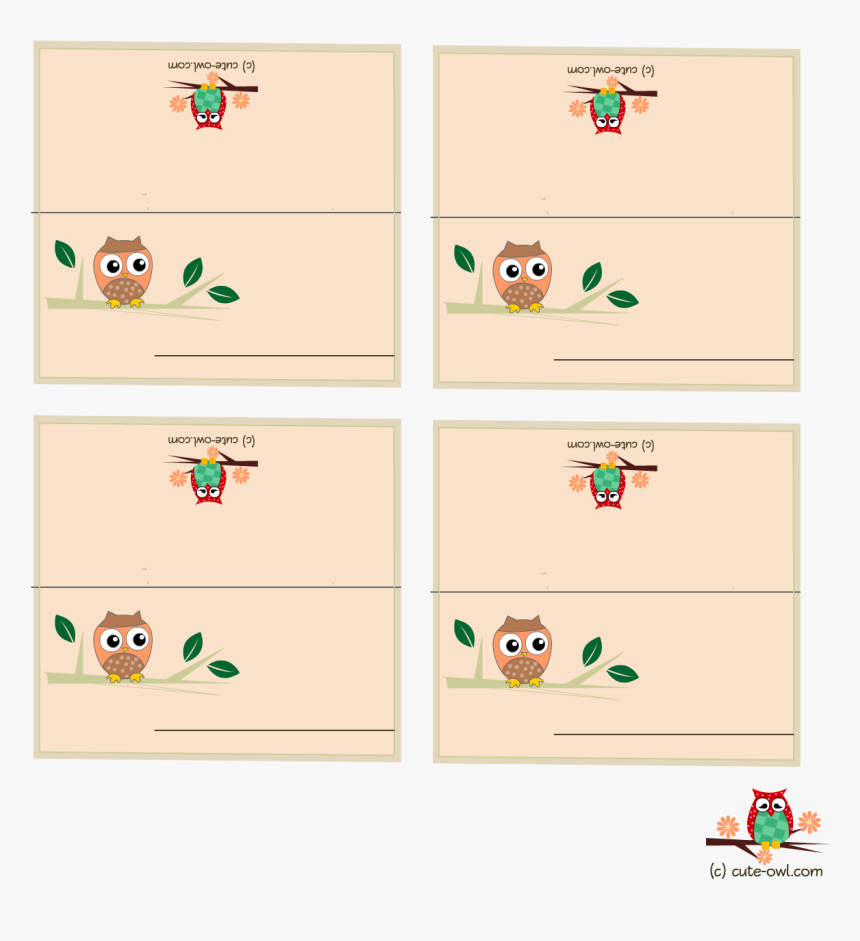 (c) cute-owl.com

(c) cute-owl.com

(c) cute-owl.com

(c) cute-owl.com

(c) cute-owl.com