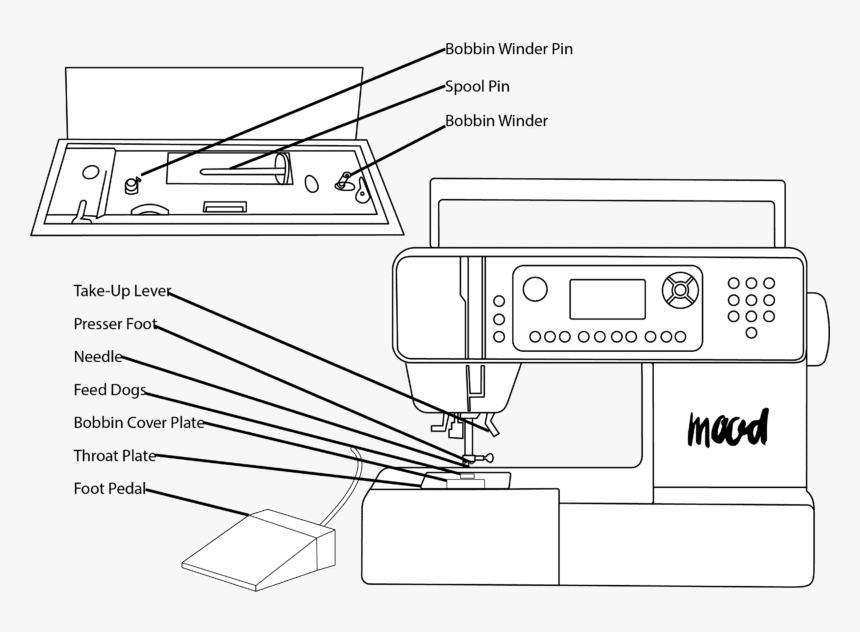 Bobbin Winder Pin
Spool Pin
Bobbin Winder

Take-Up Lever
Presser Foot
Needle
Feed Dogs
Bobbin Cover Plate
Throat Plate
Foot Pedal

mood