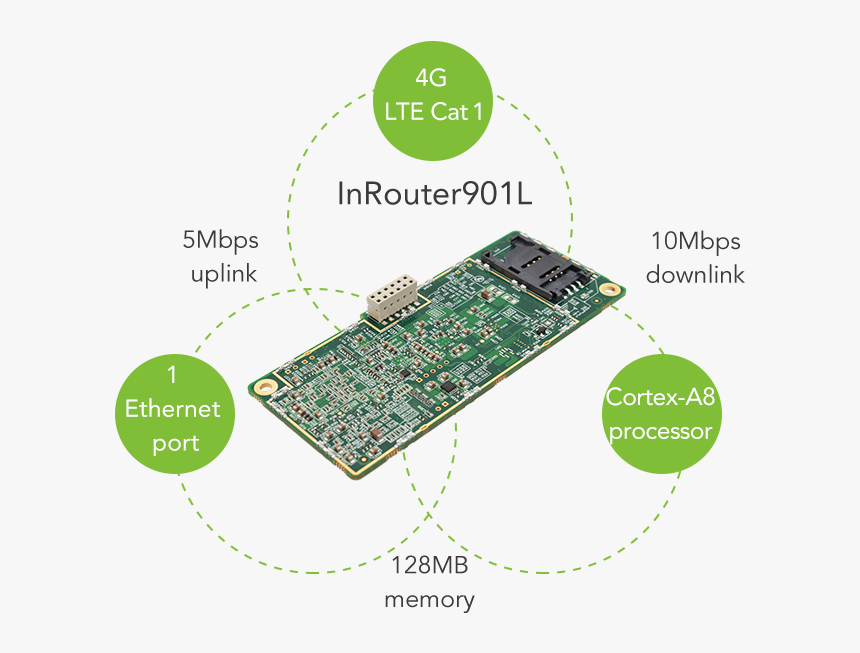 4G
LTE Cat 1

InRouter901L

5Mbps
uplink

10Mbps
downlink

1
Ethernet
port

Cortex-A8
processor

128MB
memory