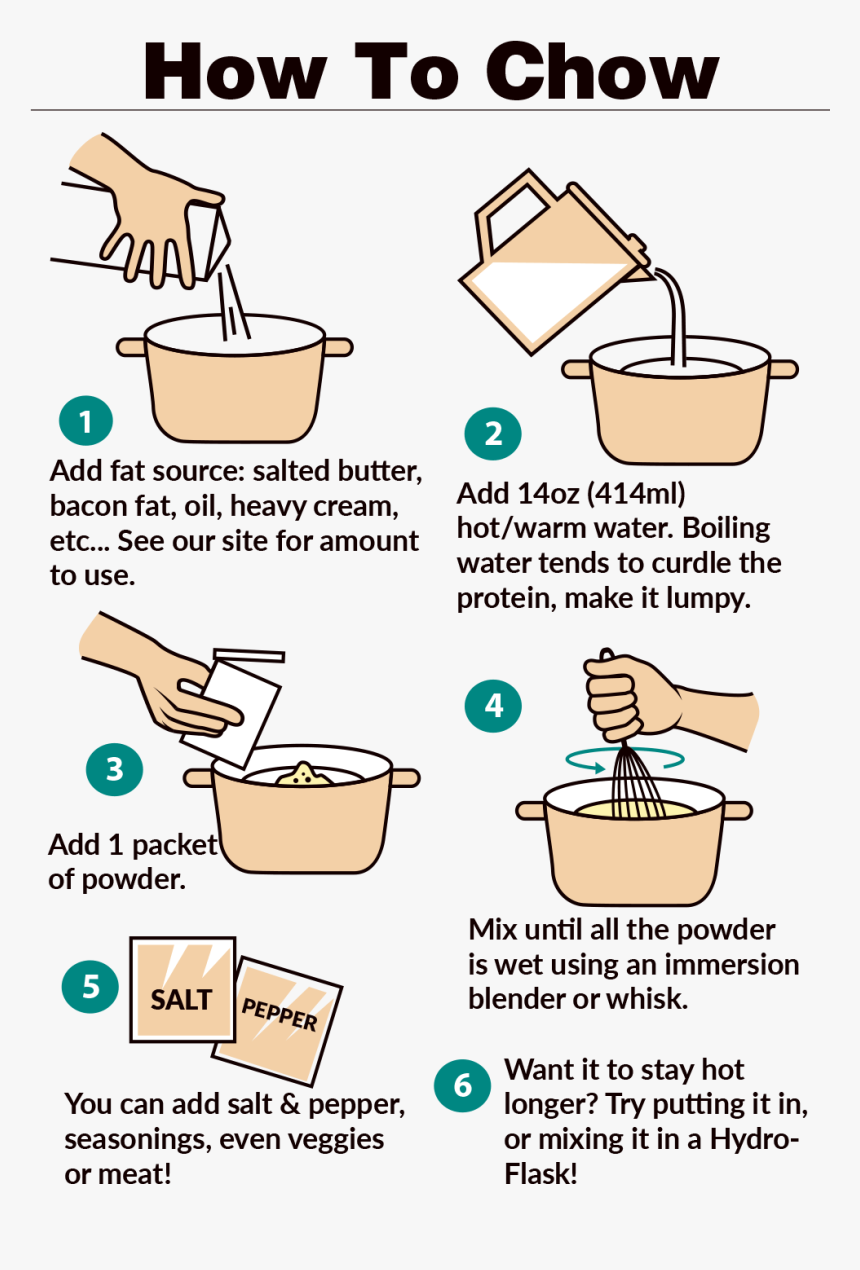 How To Chow

1
Add fat source: salted butter, bacon fat, oil, heavy cream, etc... See our site for amount to use.

2
Add 14oz (414ml) hot/warm water. Boiling water tends to curdle the protein, make it lumpy.

3
Add 1 packet of powder.

4
Mix until all the powder is wet using an immersion blender or whisk.

5
SALT
PEPPER
You can add salt & pepper, seasonings, even veggies or meat!

6
Want it to stay hot longer? Try putting it in, or mixing it in a Hydro-Flask!