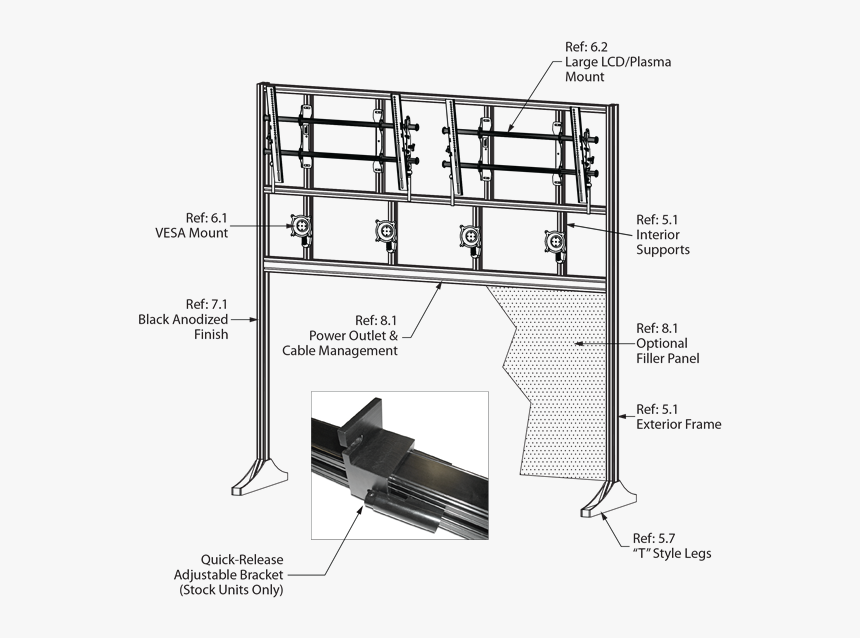 Ref: 6.2
Large LCD/Plasma
Mount

Ref: 6.1
VESA Mount

Ref: 5.1
Interior
Supports

Ref: 7.1
Black Anodized
Finish

Ref: 8.1
Power Outlet &
Cable Management

Ref: 8.1
Optional
Filler Panel

Ref: 5.1
Exterior Frame

Ref: 5.7
"T" Style Legs

Quick-Release
Adjustable Bracket
(Stock Units Only)