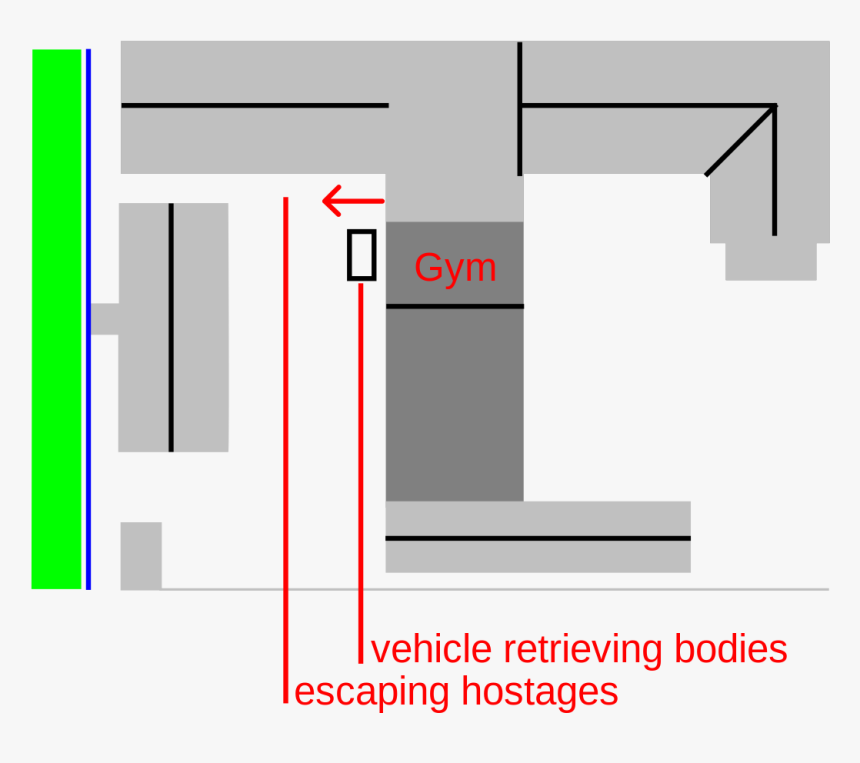 Gym

vehicle retrieving bodies

escaping hostages