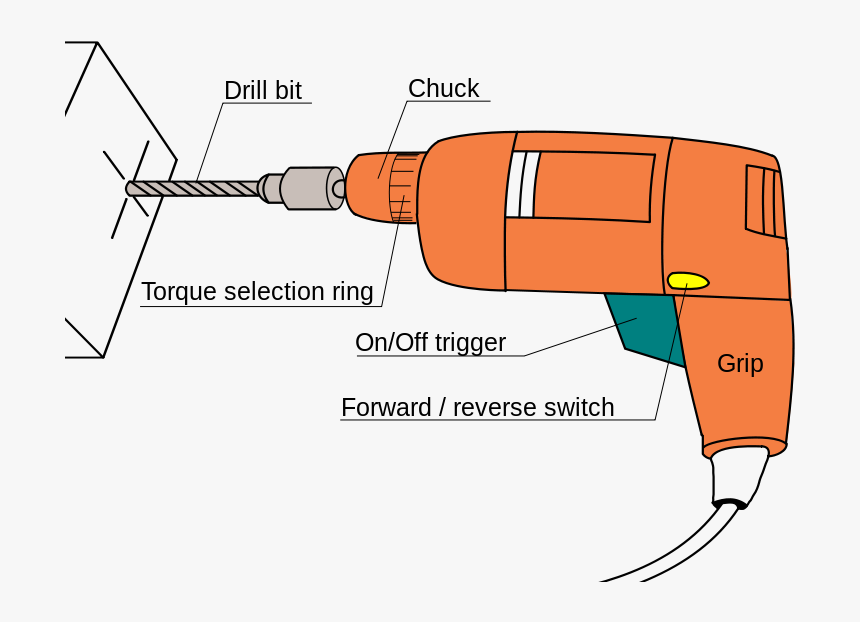 Drill bit
Chuck
Torque selection ring
On/Off trigger
Grip
Forward / reverse switch