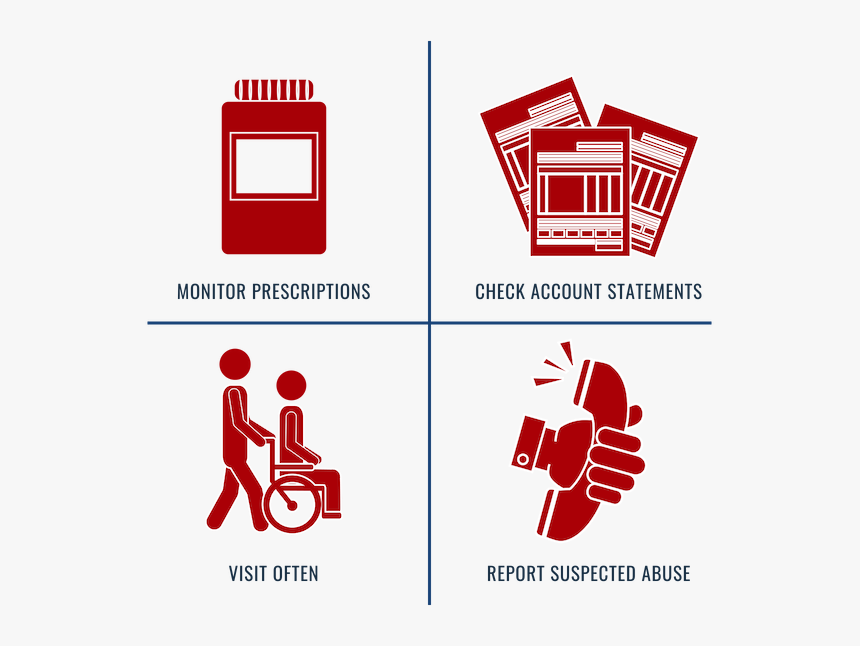 MONITOR PRESCRIPTIONS

CHECK ACCOUNT STATEMENTS

VISIT OFTEN

REPORT SUSPECTED ABUSE