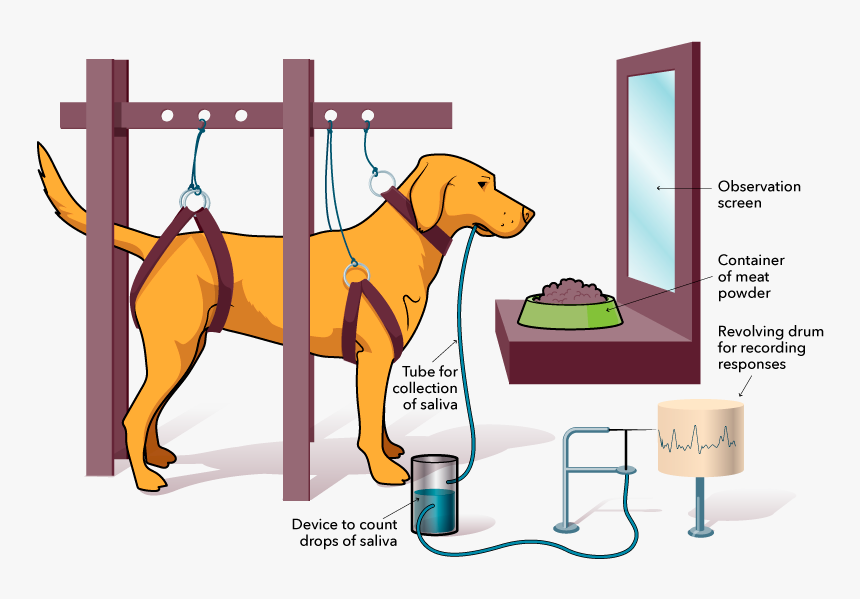 Observation screen

Container of meat powder

Revolving drum for recording responses

Tube for collection of saliva

Device to count drops of saliva