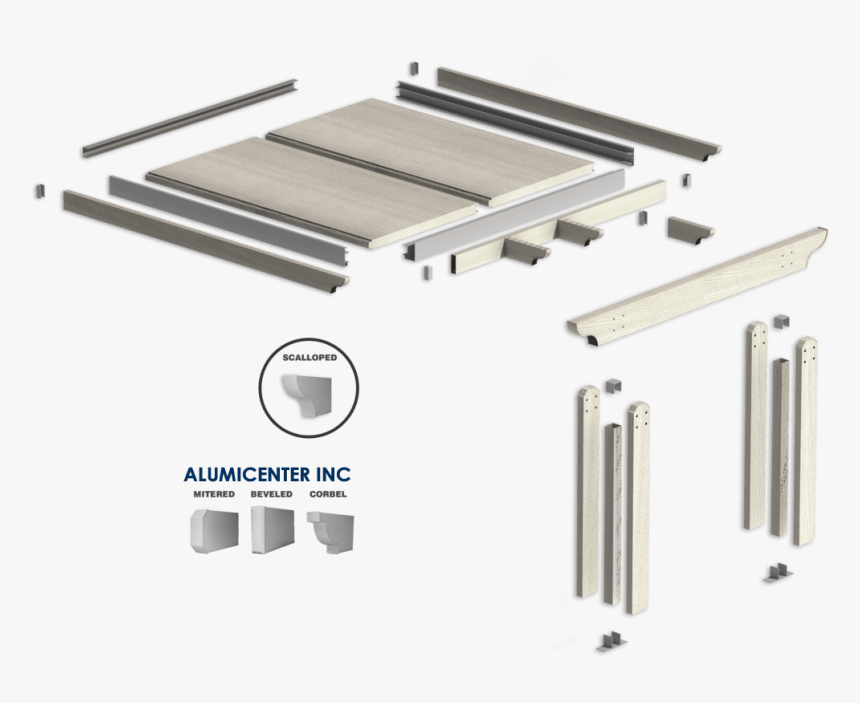 SCALLOPED

ALUMICENTER INC

MITERED BEVELED CORBEL