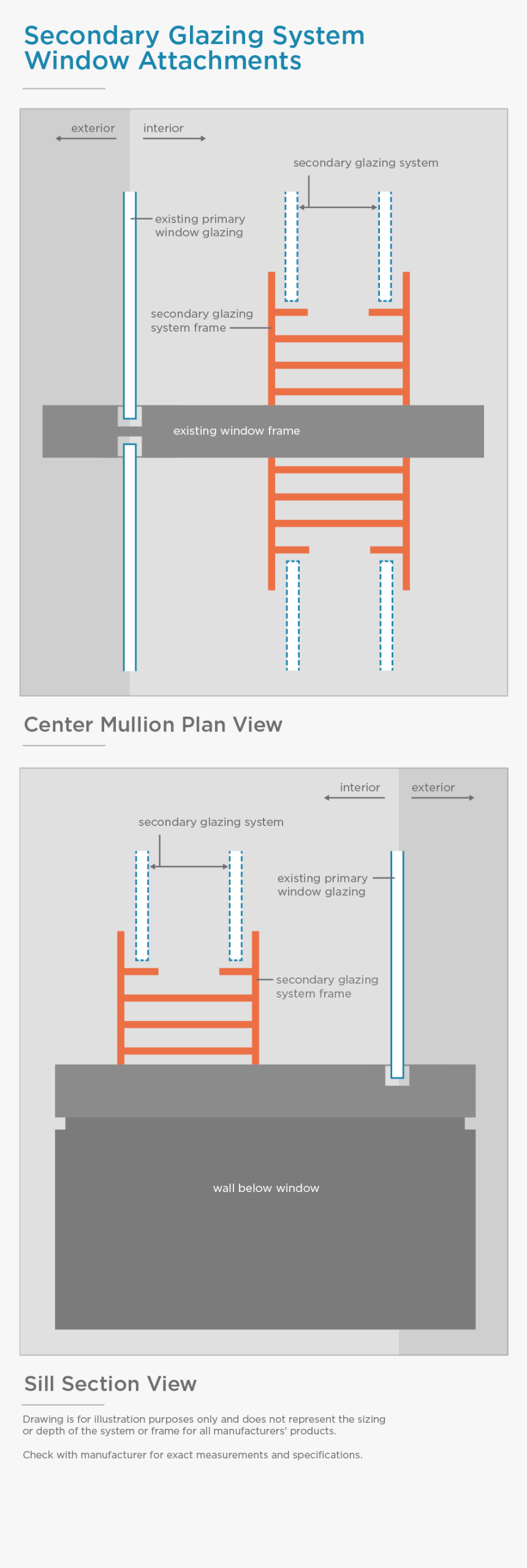 Secondary Glazing System Window Attachments

exterior

interior

secondary glazing system

existing primary window glazing

secondary glazing system frame

existing window frame

Center Mullion Plan View

interior

exterior

secondary glazing system

existing primary window glazing

secondary glazing system frame

wall below window

Sill Section View

Drawing is for illustration purposes only and does not represent the sizing or depth of the system or frame for all manufacturers' products.

Check with manufacturer for exact measurements and specifications.