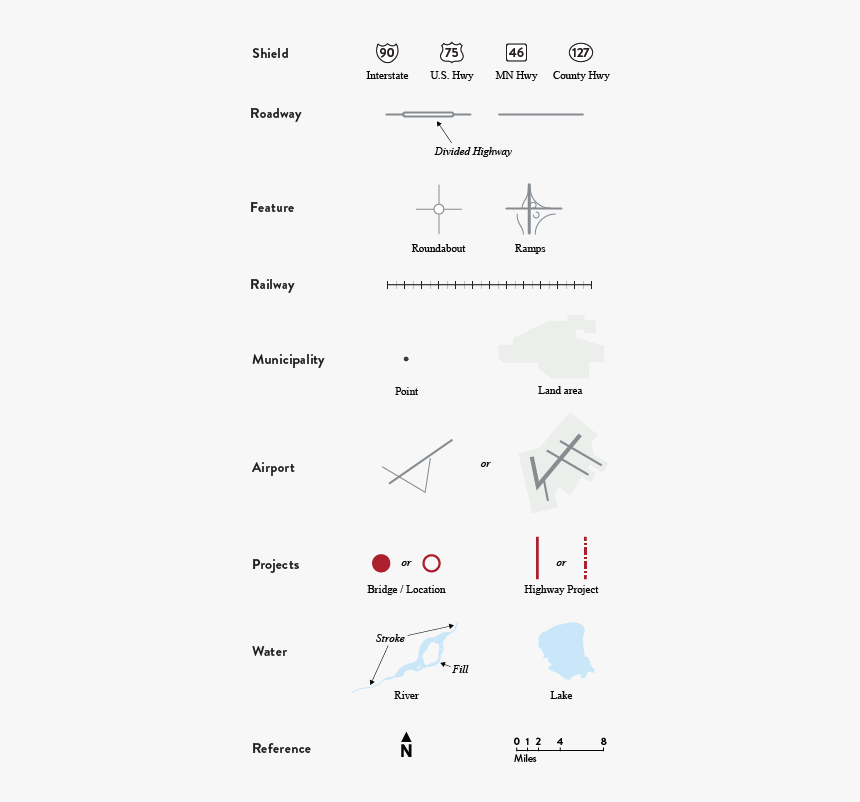 Shield
90
Interstate
75
U.S. Hwy
46
MN Hwy
127
County Hwy

Roadway
Divided Highway

Feature
Roundabout
Ramps

Railway

Municipality
Point
Land area

Airport
or

Projects
or
Bridge / Location
or
Highway Project

Water
Stroke
Fill
River
Lake

Reference
N
0 1 2 4 8
Miles