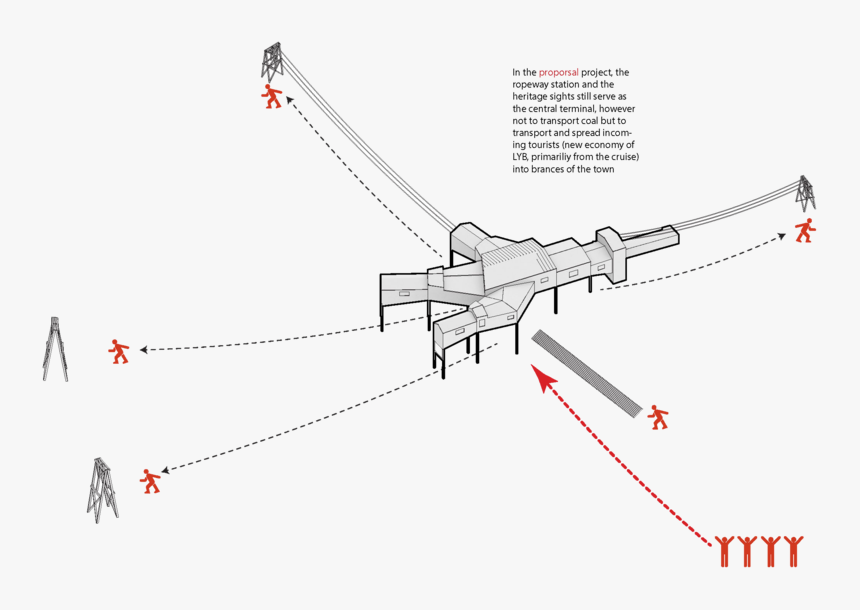 In the proporsal project, the ropeway station and the heritage sights still serve as the central terminal, however not to transport coal but to transport and spread incoming tourists (new economy of LYB, primariliy from the cruise) into brances of the town