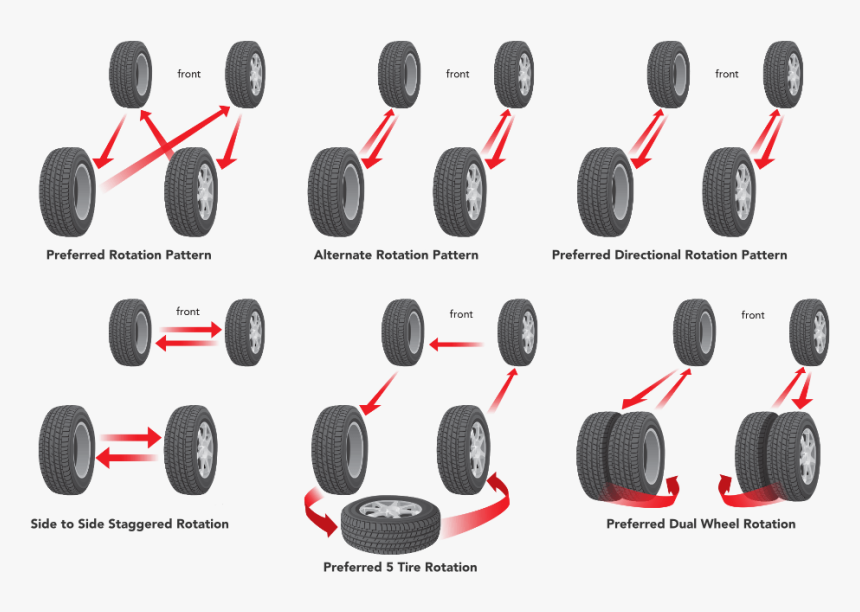 front

Preferred Rotation Pattern

front

Alternate Rotation Pattern

front

Preferred Directional Rotation Pattern

front

Side to Side Staggered Rotation

front

Preferred 5 Tire Rotation

front

Preferred Dual Wheel Rotation