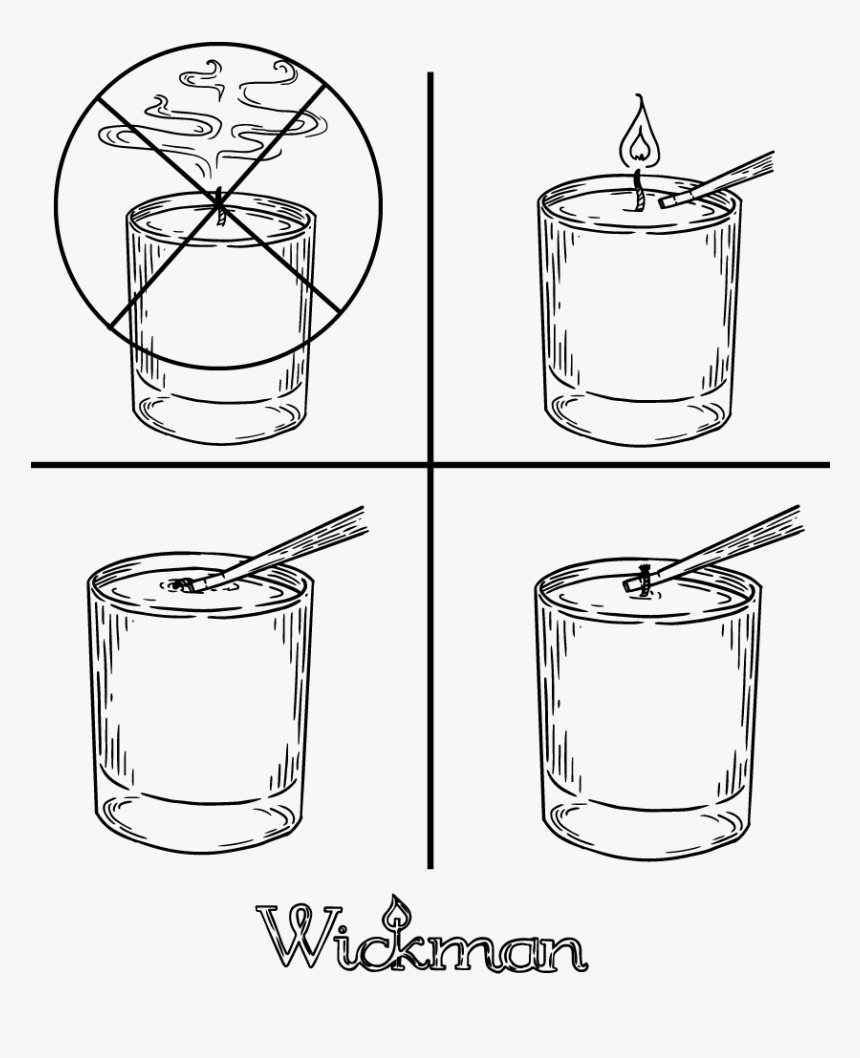 Wickman