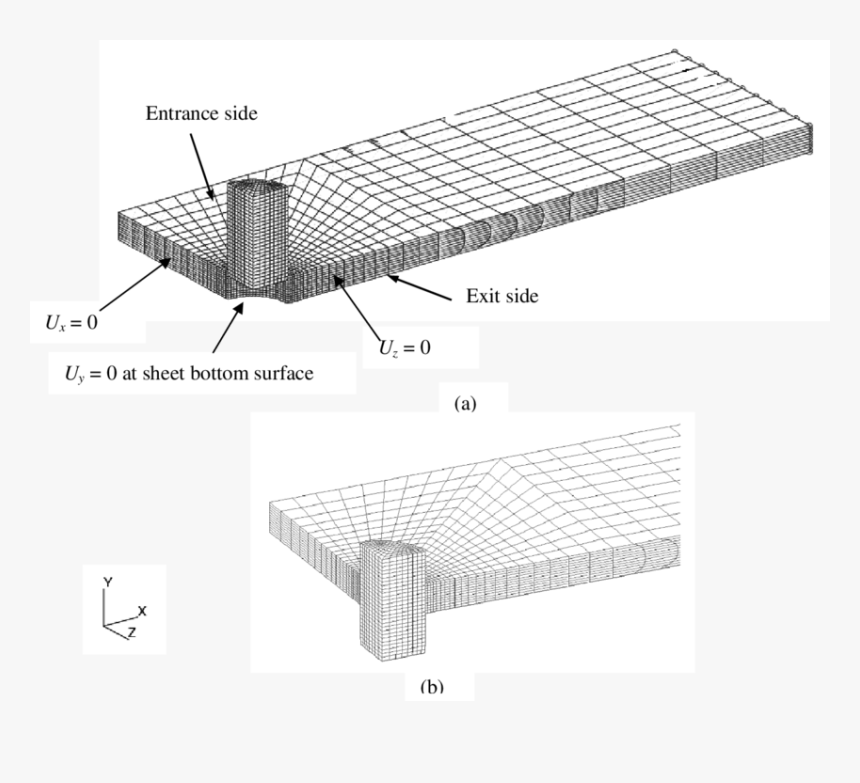 Entrance side

Exit side

$U_x = 0$

$U_z = 0$

$U_y = 0$ at sheet bottom surface

(a)

Y

X

Z

(b)