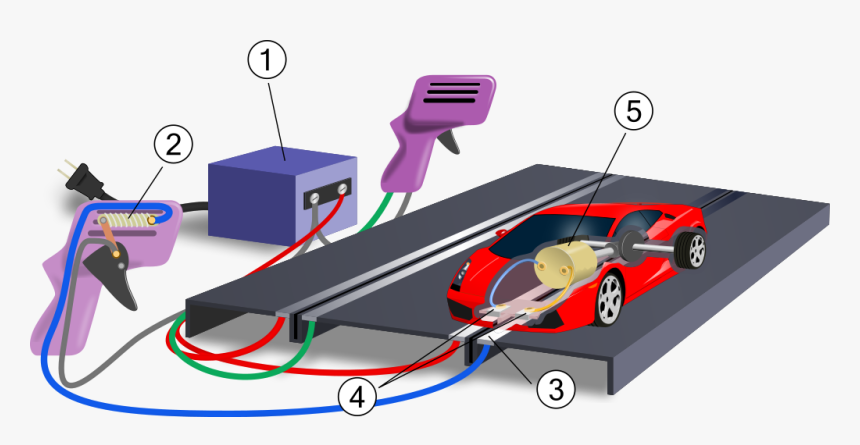 1
2
5
4
3