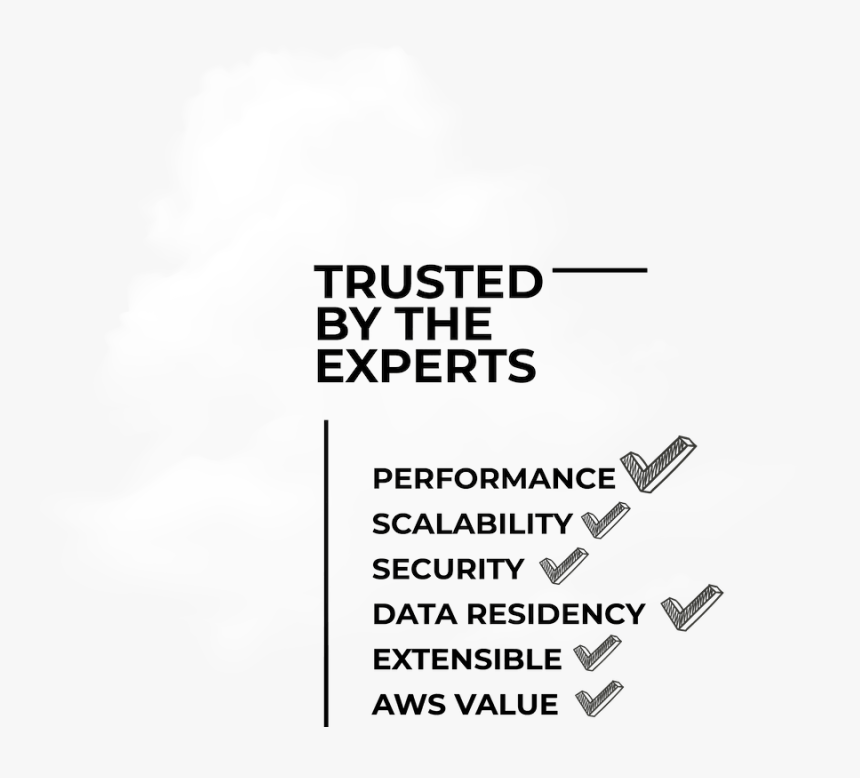 TRUSTED
BY THE
EXPERTS

PERFORMANCE ✓
SCALABILITY ✓
SECURITY ✓
DATA RESIDENCY ✓
EXTENSIBLE ✓
AWS VALUE ✓