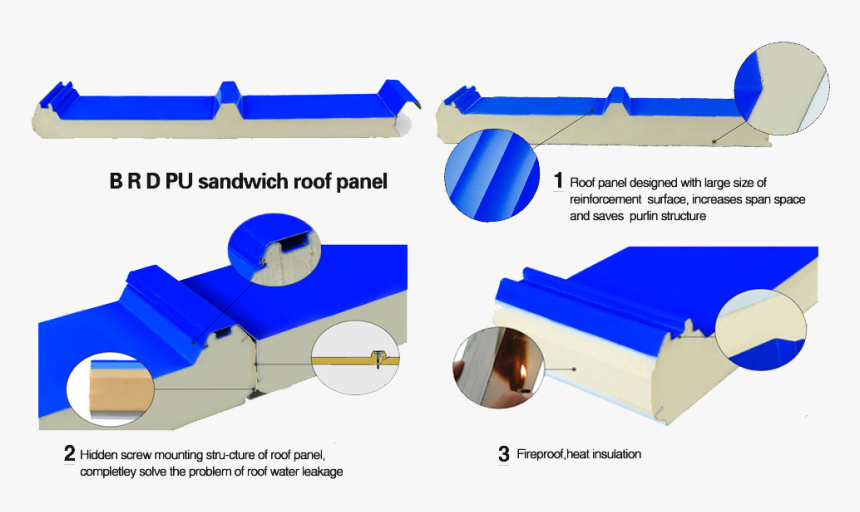 B R D PU sandwich roof panel

1 Roof panel designed with large size of reinforcement surface, increases span space and saves purlin structure

2 Hidden screw mounting stru-cture of roof panel, completley solve the problem of roof water leakage

3 Fireproof,heat insulation