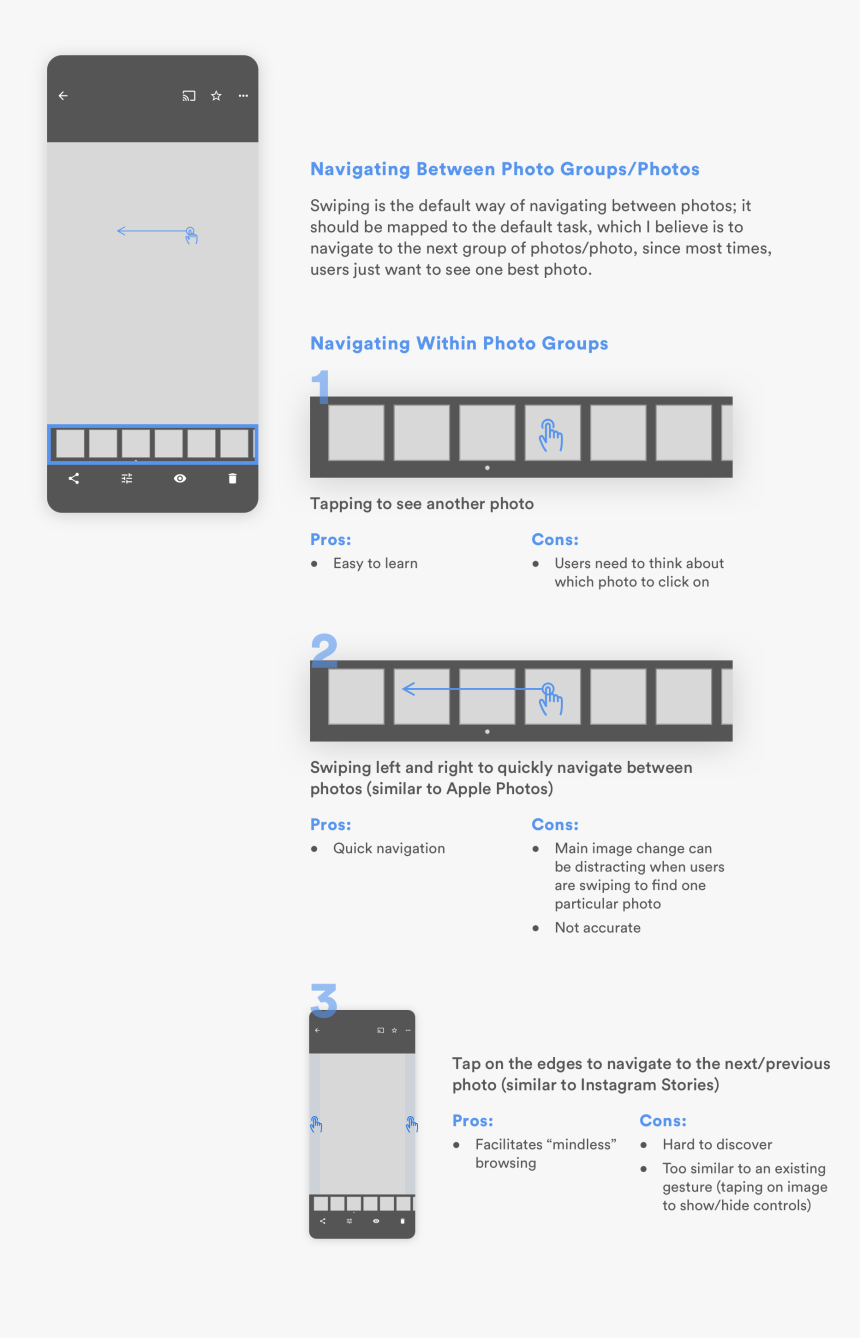 Navigating Between Photo Groups/Photos

Swiping is the default way of navigating between photos; it should be mapped to the default task, which I believe is to navigate to the next group of photos/photo, since most times, users just want to see one best photo.

Navigating Within Photo Groups

1

Tapping to see another photo

Pros:
• Easy to learn

Cons:
• Users need to think about which photo to click on

2

Swiping left and right to quickly navigate between photos (similar to Apple Photos)

Pros:
• Quick navigation

Cons:
• Main image change can be distracting when users are swiping to find one particular photo
• Not accurate

3

Tap on the edges to navigate to the next/previous photo (similar to Instagram Stories)

Pros:
• Facilitates “mindless” browsing

Cons:
• Hard to discover
• Too similar to an existing gesture (taping on image to show/hide controls)