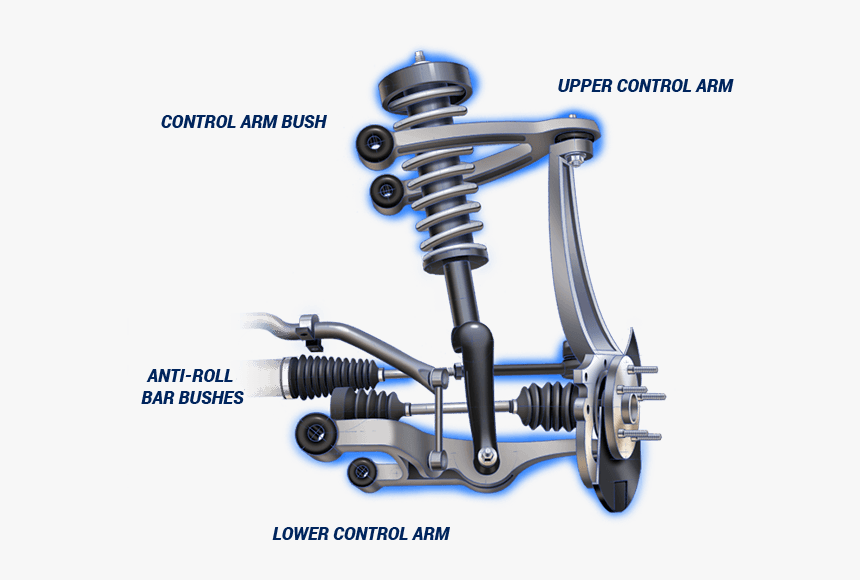 UPPER CONTROL ARM

CONTROL ARM BUSH

ANTI-ROLL BAR BUSHES

LOWER CONTROL ARM