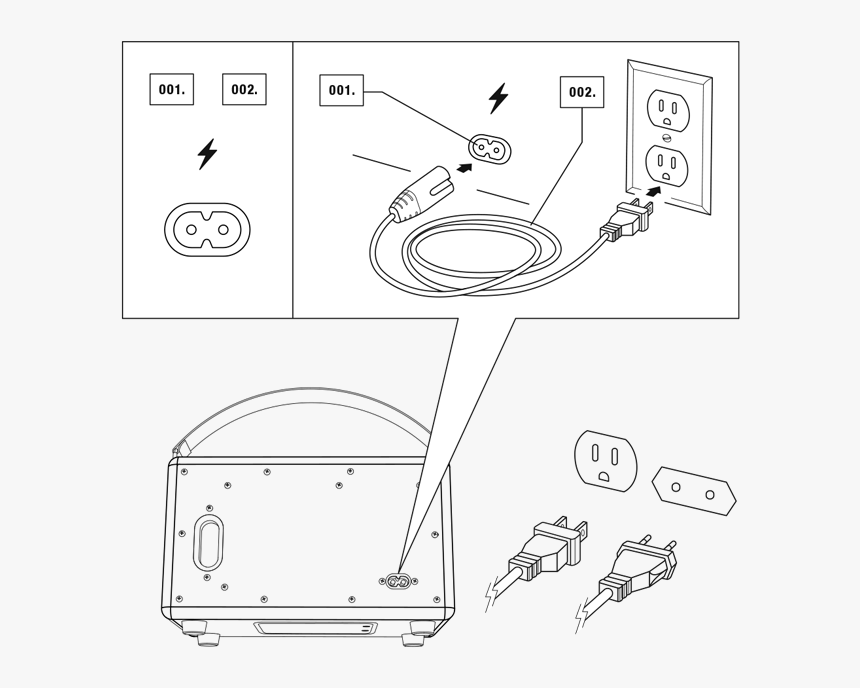 001.
002.

001.
002.