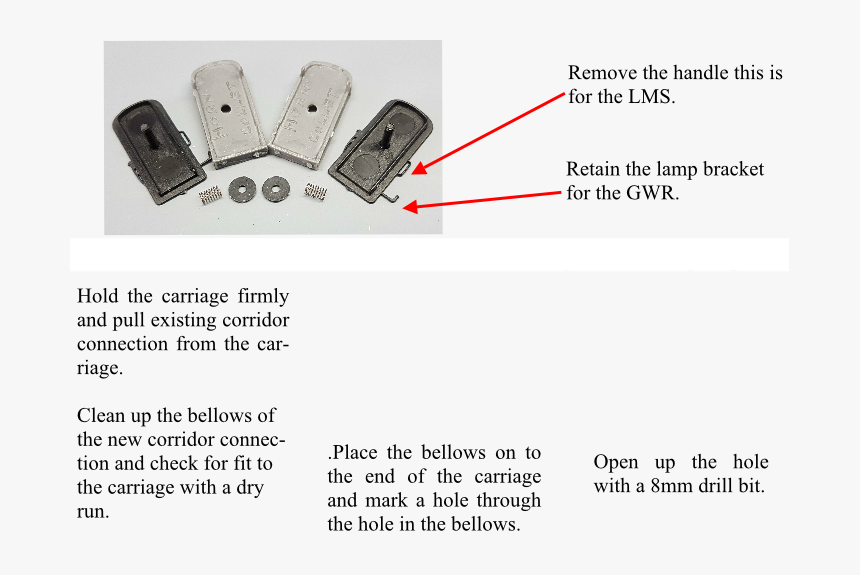 Remove the handle this is for the LMS.

Retain the lamp bracket for the GWR.

Hold the carriage firmly and pull existing corridor connection from the carriage.

Clean up the bellows of the new corridor connection and check for fit to the carriage with a dry run.

.Place the bellows on to the end of the carriage and mark a hole through the hole in the bellows.

Open up the hole with a 8mm drill bit.