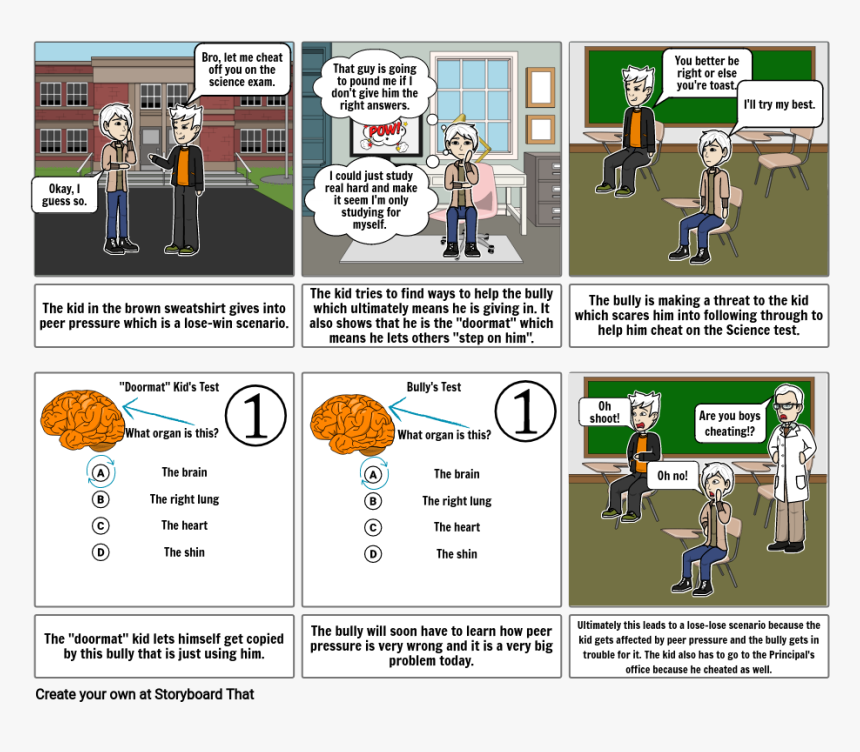 Bro, let me cheat off you on the science exam.

Okay, I guess so.

The kid in the brown sweatshirt gives into peer pressure which is a lose-win scenario.

That guy is going to pound me if I don't give him the right answers.

POW!

I could just study real hard and make it seem I'm only studying for myself.

The kid tries to find ways to help the bully which ultimately means he is giving in. It also shows that he is the "doormat" which means he lets others "step on him".

You better be right or else you're toast.

I'll try my best.

The bully is making a threat to the kid which scares him into following through to help him cheat on the Science test.

"Doormat" Kid's Test

1

What organ is this?

A The brain
B The right lung
C The heart
D The shin

The "doormat" kid lets himself get copied by this bully that is just using him.

Bully's Test

1

What organ is this?

A The brain
B The right lung
C The heart
D The shin

The bully will soon have to learn how peer pressure is very wrong and it is a very big problem today.

Oh shoot!

Are you boys cheating!?

Oh no!

Ultimately this leads to a lose-lose scenario because the kid gets affected by peer pressure and the bully gets in trouble for it. The kid also has to go to the Principal's office because he cheated as well.

Create your own at Storyboard That