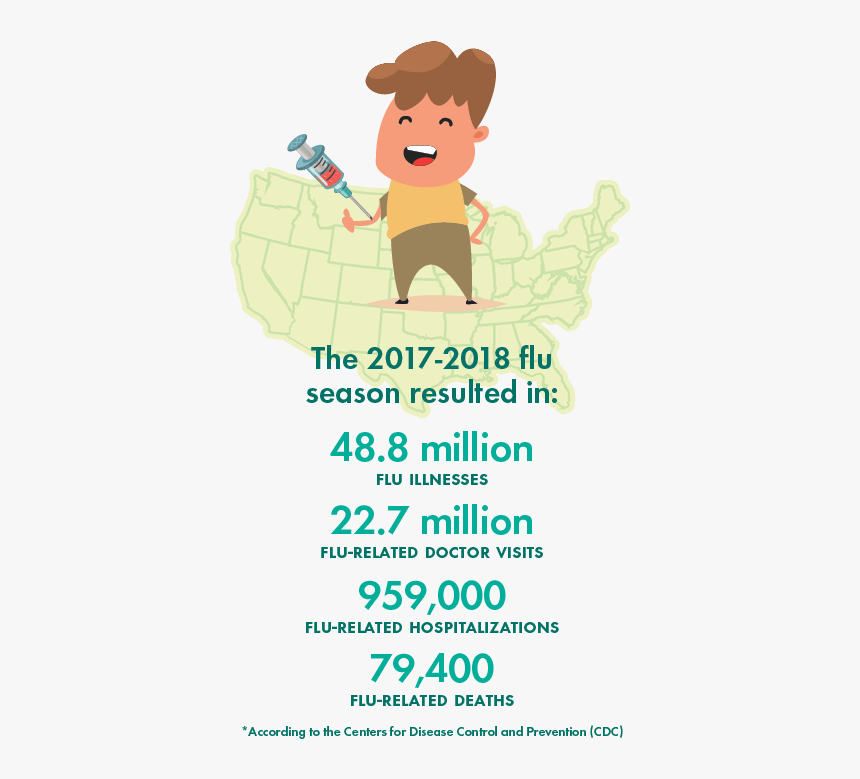 The 2017-2018 flu season resulted in:

48.8 million
FLU ILLNESSES

22.7 million
FLU-RELATED DOCTOR VISITS

959,000
FLU-RELATED HOSPITALIZATIONS

79,400
FLU-RELATED DEATHS

*According to the Centers for Disease Control and Prevention (CDC)