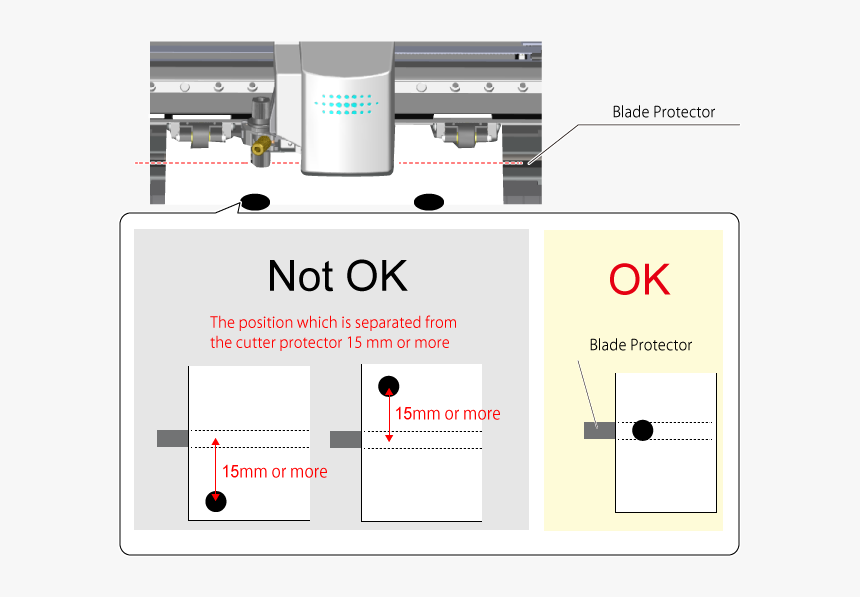 Blade Protector

Not OK

The position which is separated from the cutter protector 15 mm or more

15mm or more

15mm or more

OK

Blade Protector