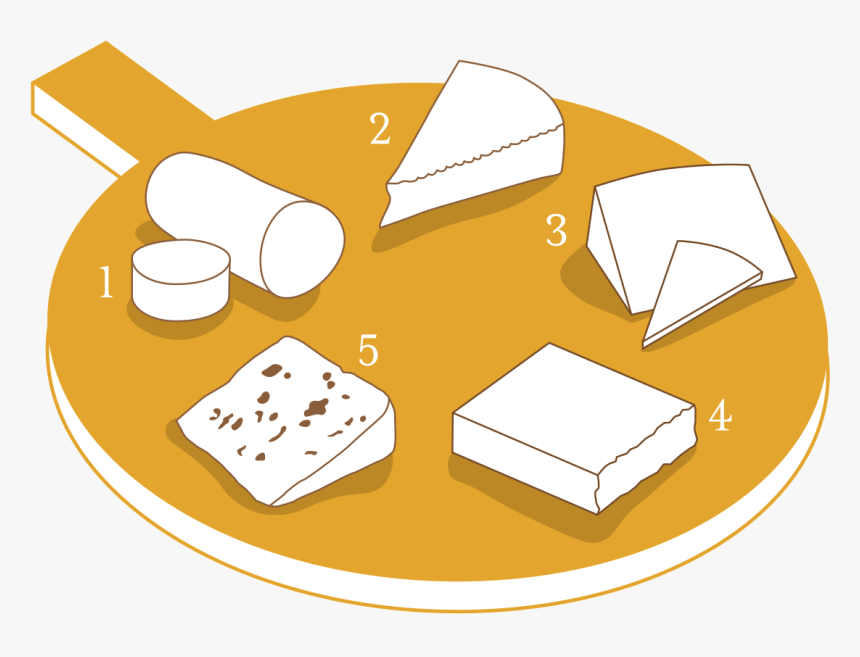 2
3
1
5
4