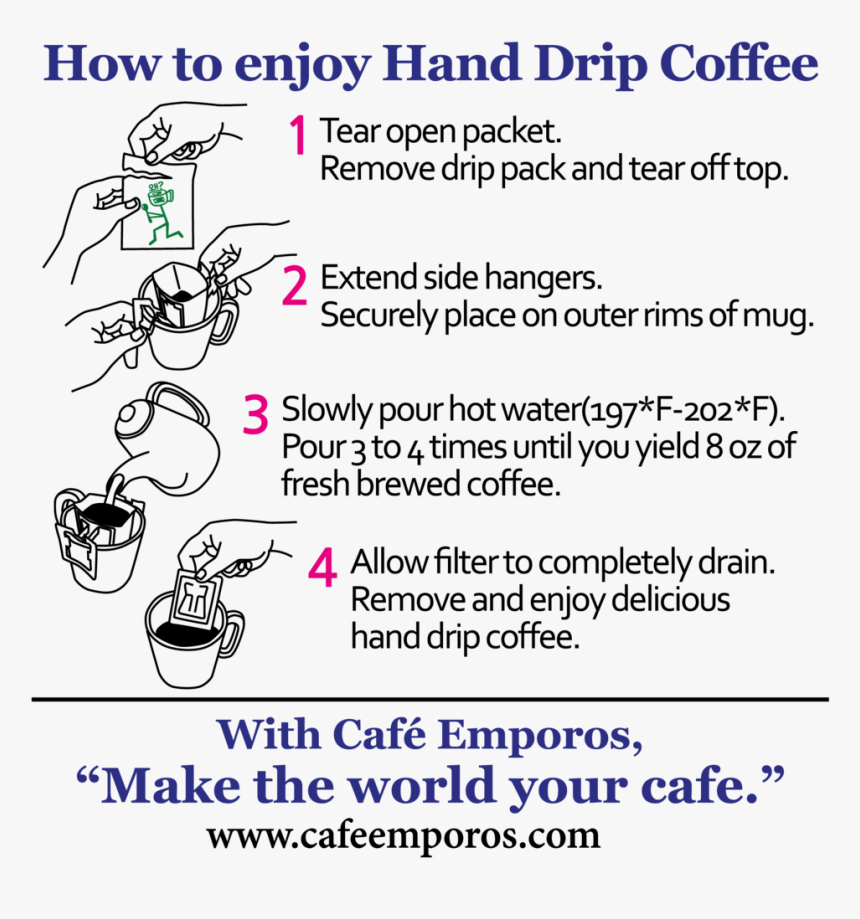 How to enjoy Hand Drip Coffee

1 Tear open packet.
Remove drip pack and tear off top.

2 Extend side hangers.
Securely place on outer rims of mug.

3 Slowly pour hot water(197*F-202*F).
Pour 3 to 4 times until you yield 8 oz of fresh brewed coffee.

4 Allow filter to completely drain.
Remove and enjoy delicious hand drip coffee.

With Café Emporos,
“Make the world your cafe.”
www.cafeemporos.com