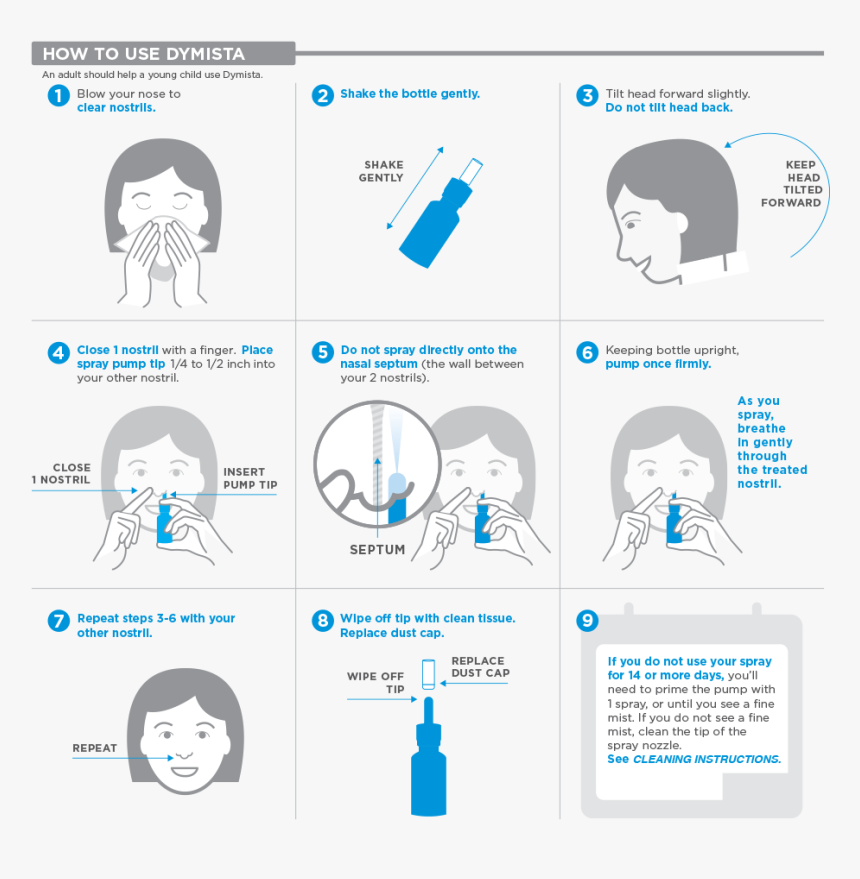 HOW TO USE DYMISTA

An adult should help a young child use Dymista.

1 Blow your nose to clear nostrils.

2 Shake the bottle gently.

SHAKE GENTLY

3 Tilt head forward slightly. Do not tilt head back.

KEEP HEAD TILTED FORWARD

4 Close 1 nostril with a finger. Place spray pump tip 1/4 to 1/2 inch into your other nostril.

CLOSE 1 NOSTRIL

INSERT PUMP TIP

5 Do not spray directly onto the nasal septum (the wall between your 2 nostrils).

SEPTUM

6 Keeping bottle upright, pump once firmly.

As you spray, breathe in gently through the treated nostril.

7 Repeat steps 3-6 with your other nostril.

REPEAT

8 Wipe off tip with clean tissue. Replace dust cap.

WIPE OFF TIP

REPLACE DUST CAP

9

If you do not use your spray for 14 or more days, you'll need to prime the pump with 1 spray, or until you see a fine mist. If you do not see a fine mist, clean the tip of the spray nozzle. See CLEANING INSTRUCTIONS.