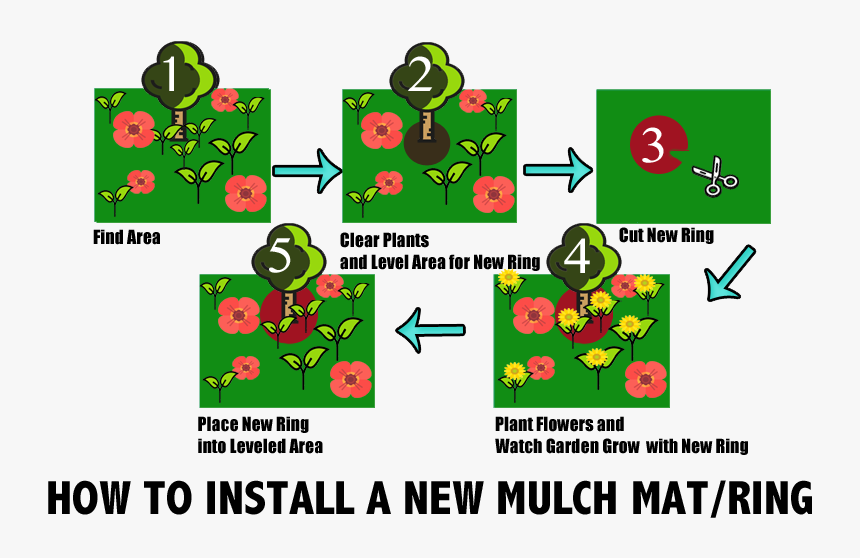 1

Find Area

2

Clear Plants and Level Area for New Ring

3

Cut New Ring

4

Plant Flowers and Watch Garden Grow with New Ring

5

Place New Ring into Leveled Area

HOW TO INSTALL A NEW MULCH MAT/RING