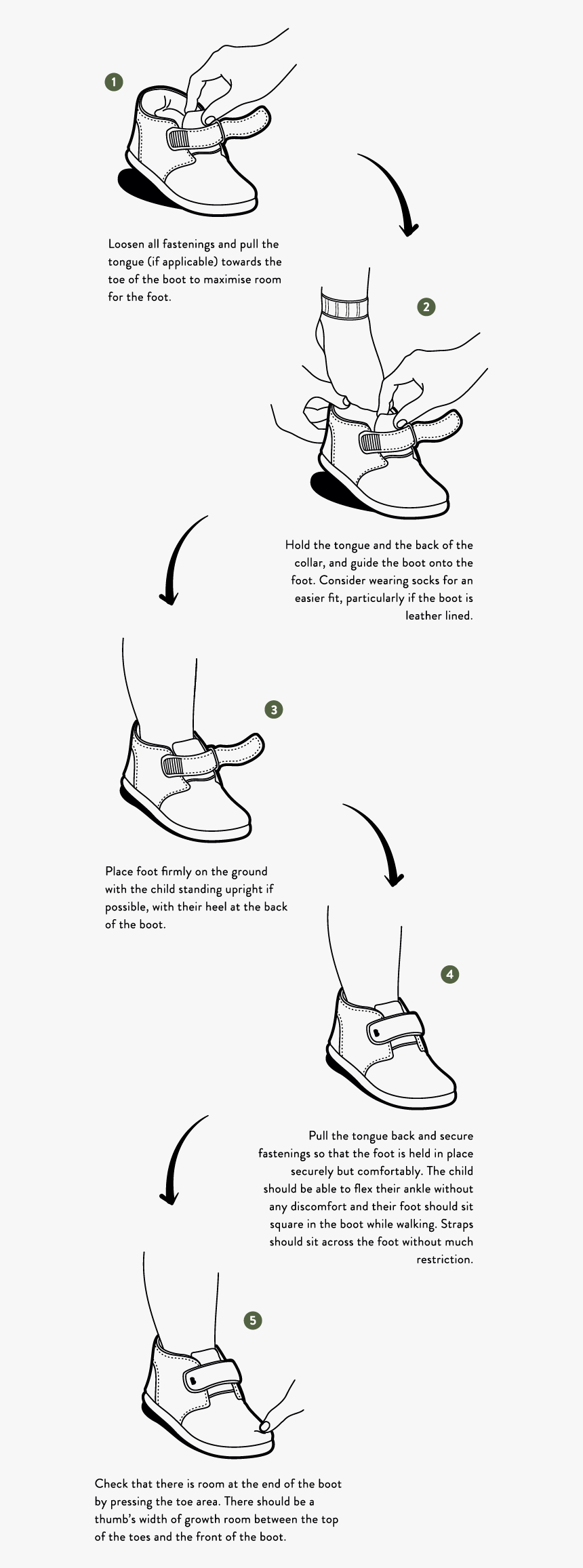 1

Loosen all fastenings and pull the tongue (if applicable) towards the toe of the boot to maximise room for the foot.

2

Hold the tongue and the back of the collar, and guide the boot onto the foot. Consider wearing socks for an easier fit, particularly if the boot is leather lined.

3

Place foot firmly on the ground with the child standing upright if possible, with their heel at the back of the boot.

4

Pull the tongue back and secure fastenings so that the foot is held in place securely but comfortably. The child should be able to flex their ankle without any discomfort and their foot should sit square in the boot while walking. Straps should sit across the foot without much restriction.

5

Check that there is room at the end of the boot by pressing the toe area. There should be a thumb's width of growth room between the top of the toes and the front of the boot.