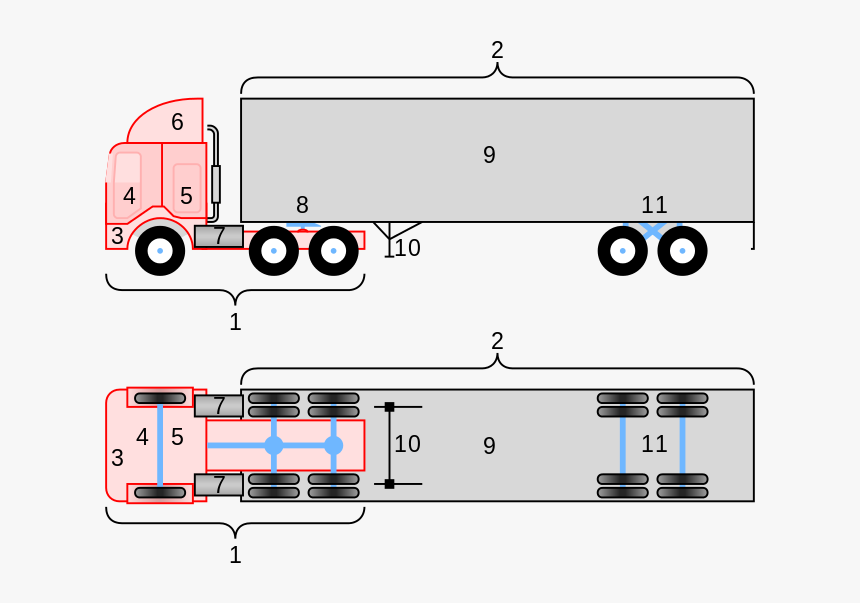 2
6
9
4
5
8
11
3
7
10
1
2
7
4
5
10
9
11
3
7
1