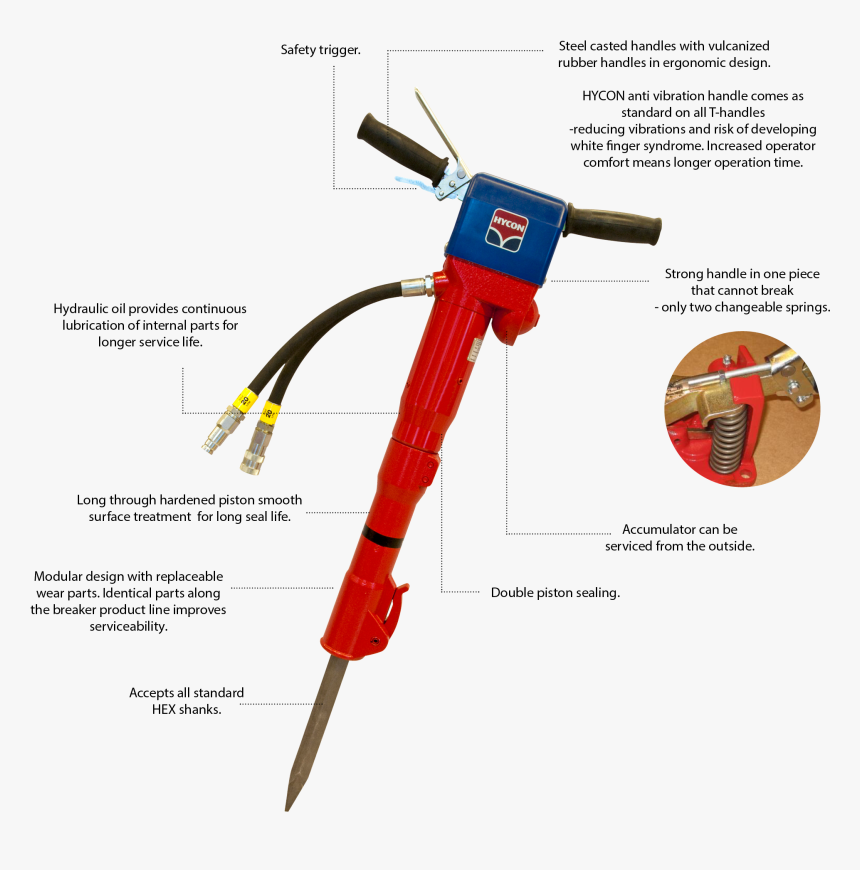 Safety trigger.

Steel casted handles with vulcanized rubber handles in ergonomic design.

HYCON anti vibration handle comes as standard on all T-handles -reducing vibrations and risk of developing white finger syndrome. Increased operator comfort means longer operation time.

HYCON

Strong handle in one piece that cannot break - only two changeable springs.

Hydraulic oil provides continuous lubrication of internal parts for longer service life.

20

20

Long through hardened piston smooth surface treatment for long seal life.

Accumulator can be serviced from the outside.

Modular design with replaceable wear parts. Identical parts along the breaker product line improves serviceability.

Double piston sealing.

Accepts all standard HEX shanks.