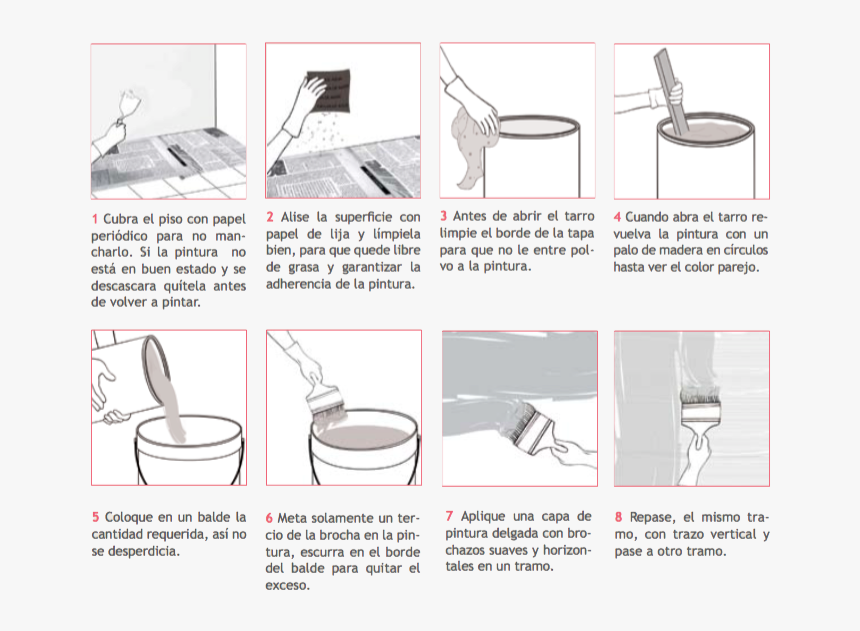 1 Cubra el piso con papel periódico para no mancharlo. Si la pintura no está en buen estado y se descascara quítela antes de volver a pintar.

2 Alise la superficie con papel de lija y límpiela bien, para que quede libre de grasa y garantizar la adherencia de la pintura.

3 Antes de abrir el tarro limpie el borde de la tapa para que no le entre polvo a la pintura.

4 Cuando abra el tarro revuelva la pintura con un palo de madera en círculos hasta ver el color parejo.

5 Coloque en un balde la cantidad requerida, así no se desperdicia.

6 Meta solamente un tercio de la brocha en la pintura, escurra en el borde del balde para quitar el exceso.

7 Aplique una capa de pintura delgada con brochazos suaves y horizontales en un tramo.

8 Repase, el mismo tramo, con trazo vertical y pase a otro tramo.