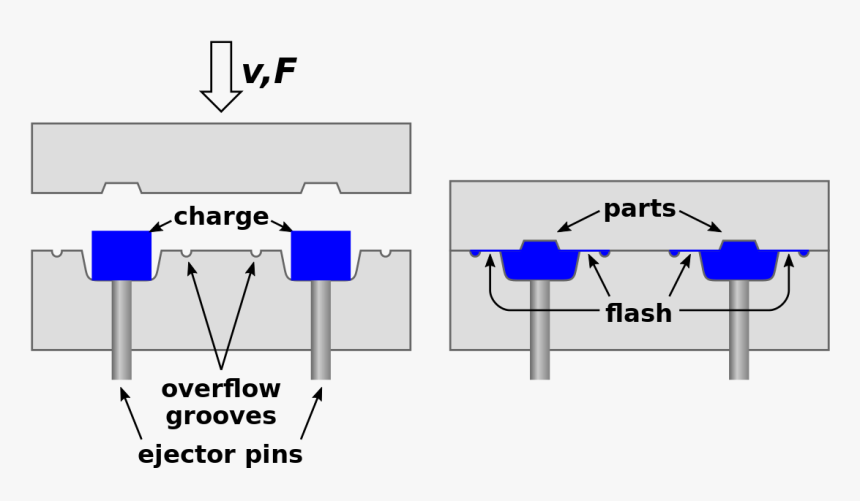 v,F

charge

overflow grooves

ejector pins

parts

flash