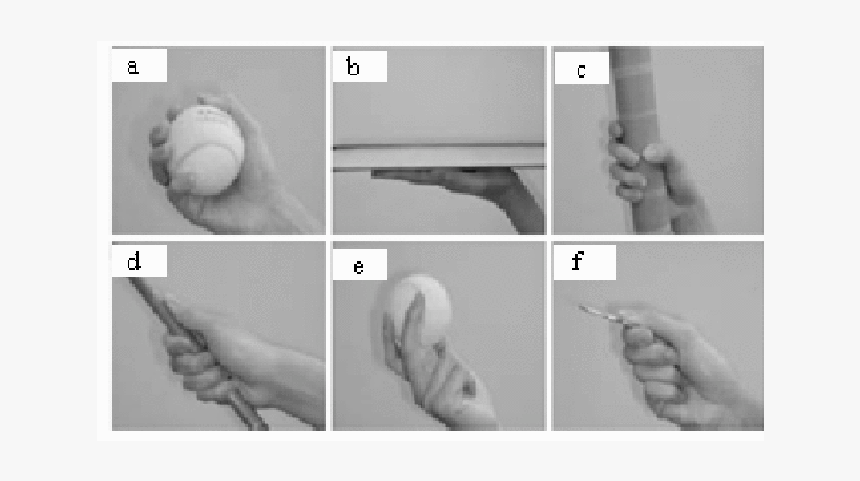 a

b

c

d

e

f