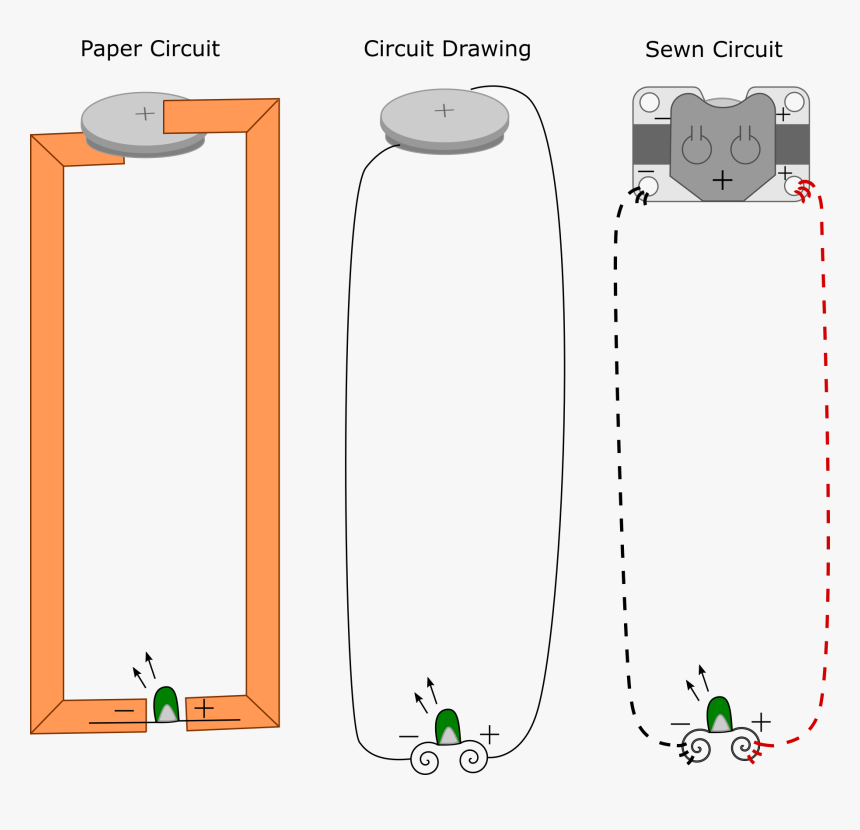 Paper Circuit

+

−

+

Circuit Drawing

+

−

+

Sewn Circuit

−

+

−

+

+

−

+