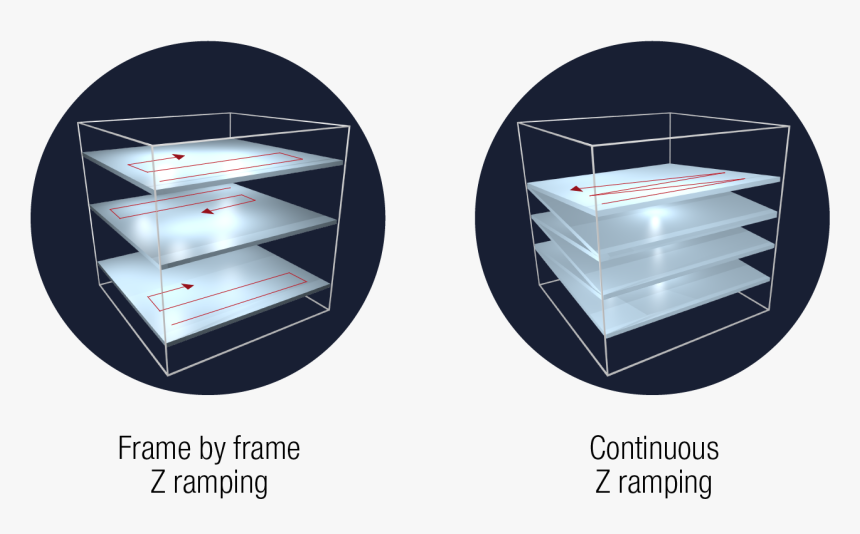 Frame by frame
Z ramping

Continuous
Z ramping