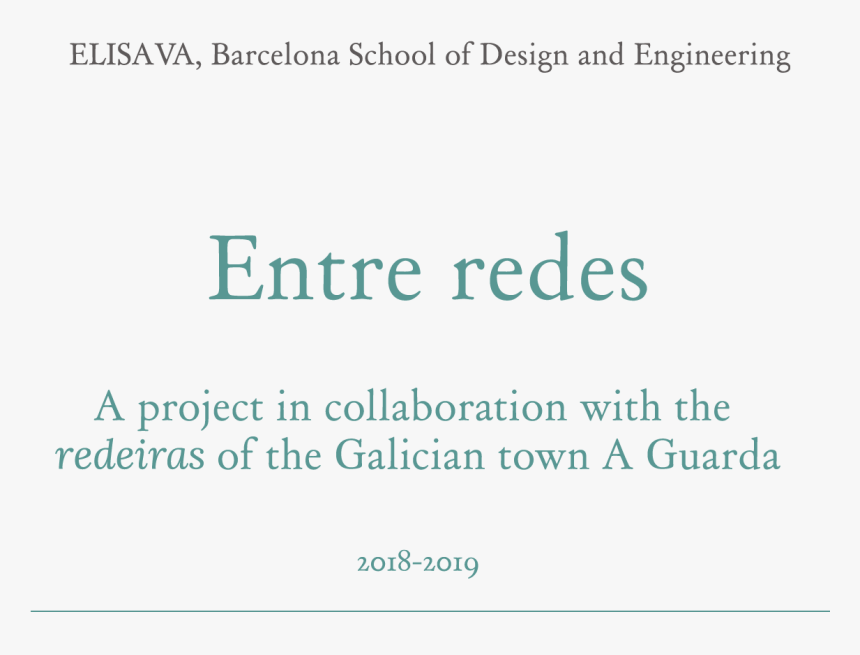 ELISAVA, Barcelona School of Design and Engineering

Entre redes

A project in collaboration with the redeiras of the Galician town A Guarda

2018-2019